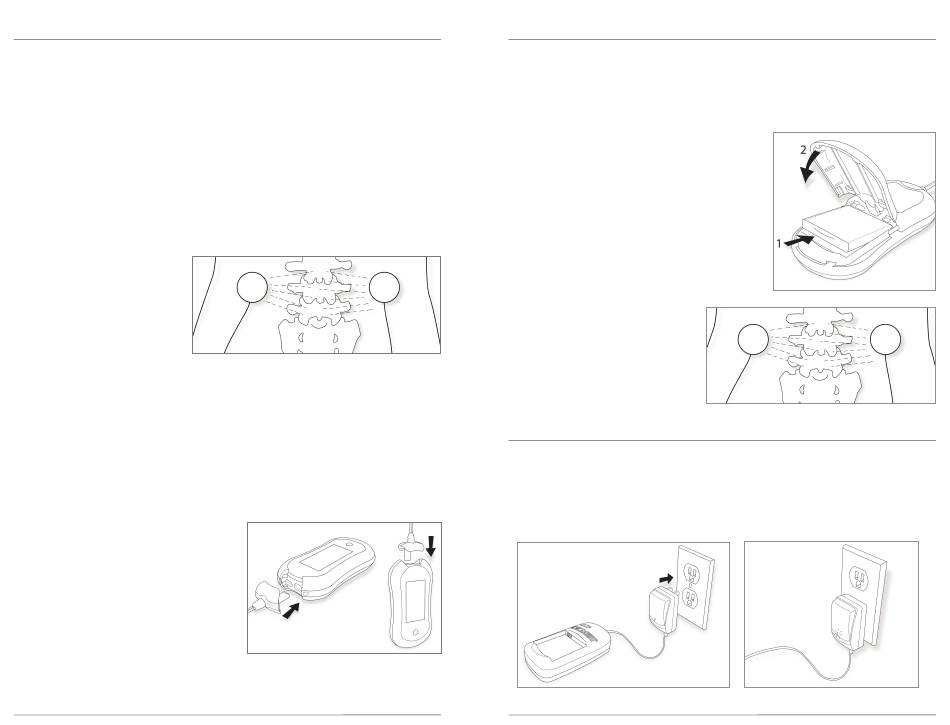 2

1