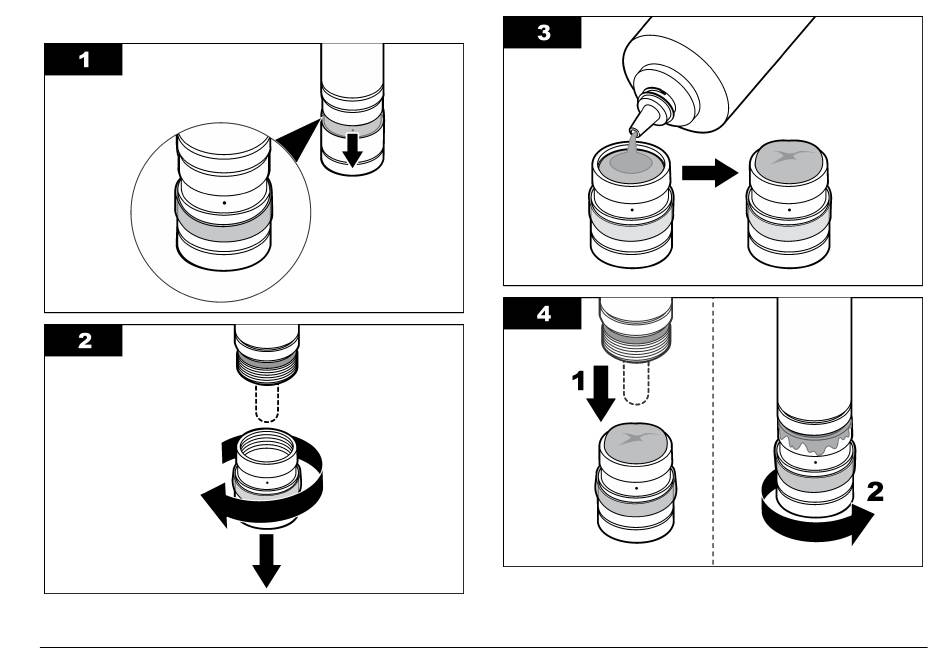 1

2

3

4

1

2