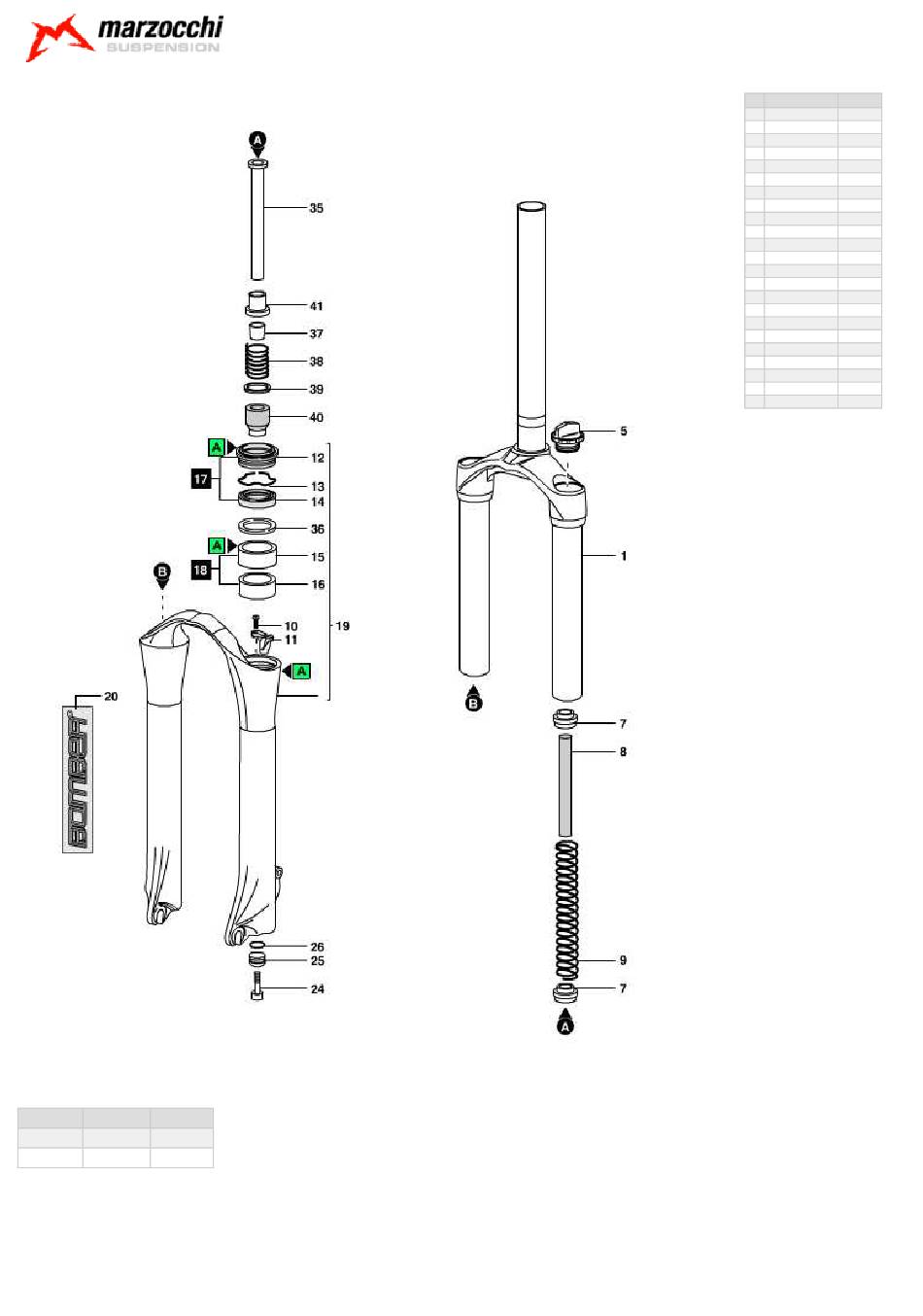 marzocchi
SUSPENSION

A
35
41
37
38
39
40
A
12
17
13
14
36
A
15
18
16
B
10
11
19
A
20
BOMBER
26
25
24

5
1
B
7
8
9
7
A