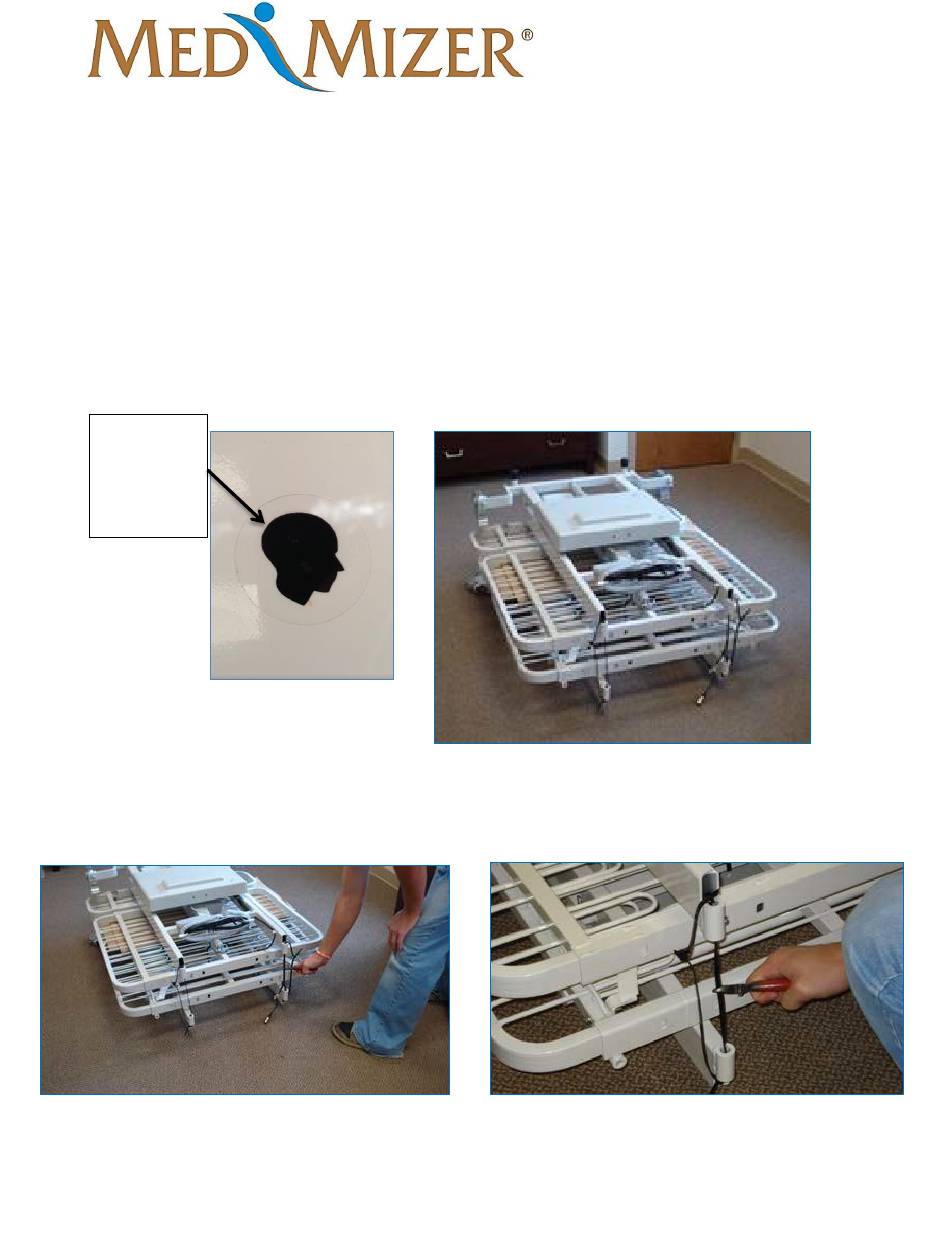 MED MIZER®