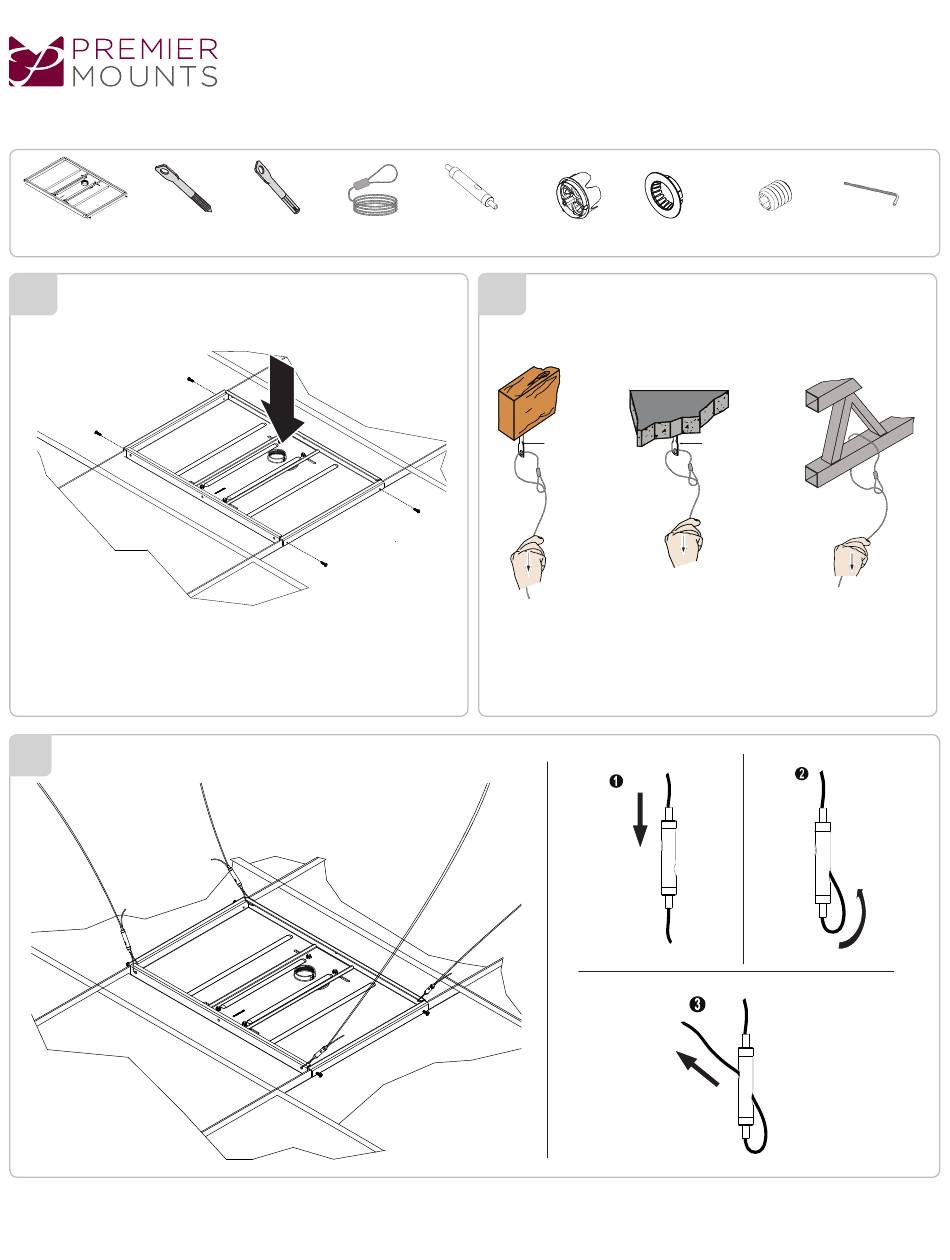 PREMIER
MOUNTS

❶

❷

❸