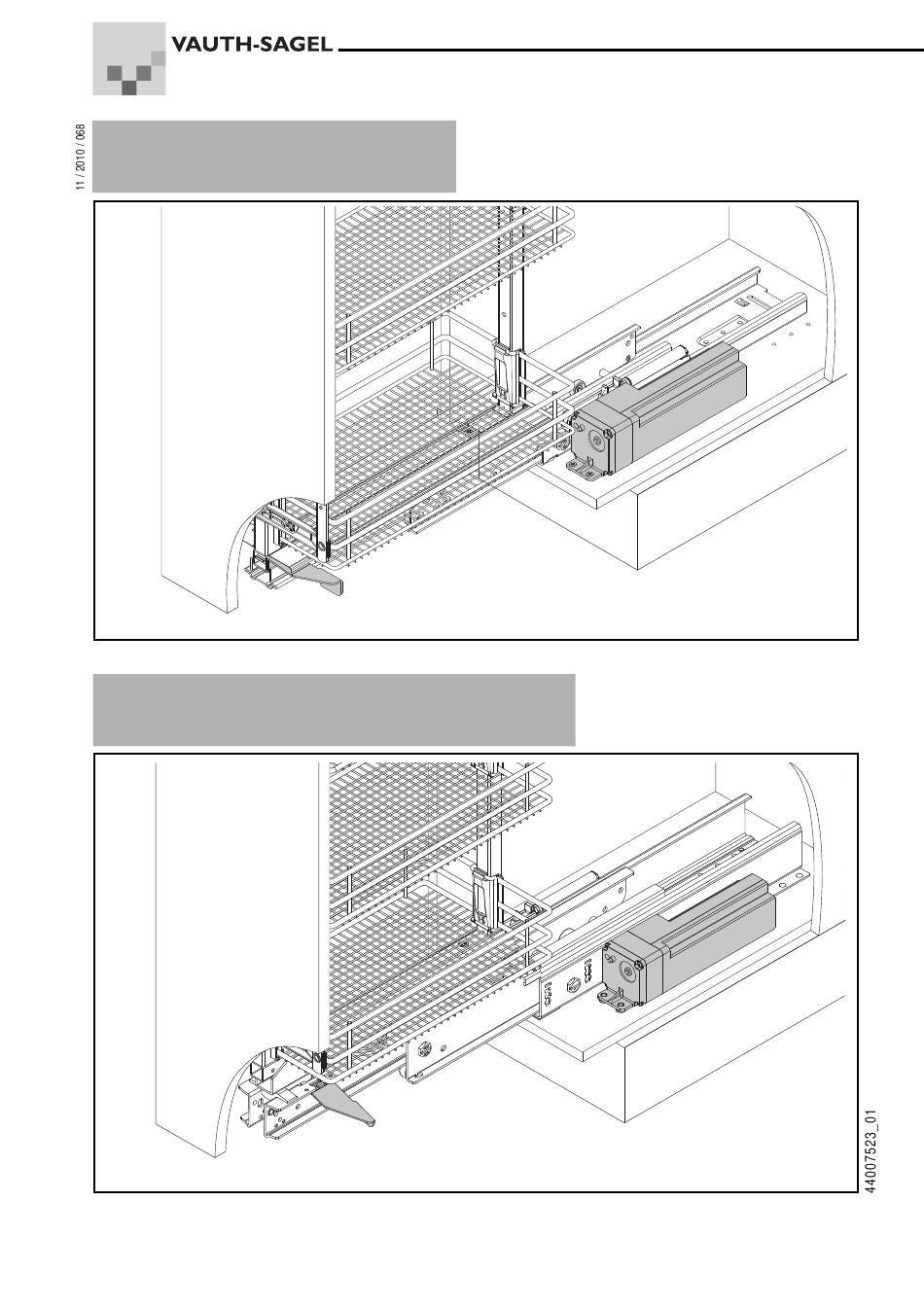 VAUTH-SAGEL

11 / 2010 / 068

44007523_01