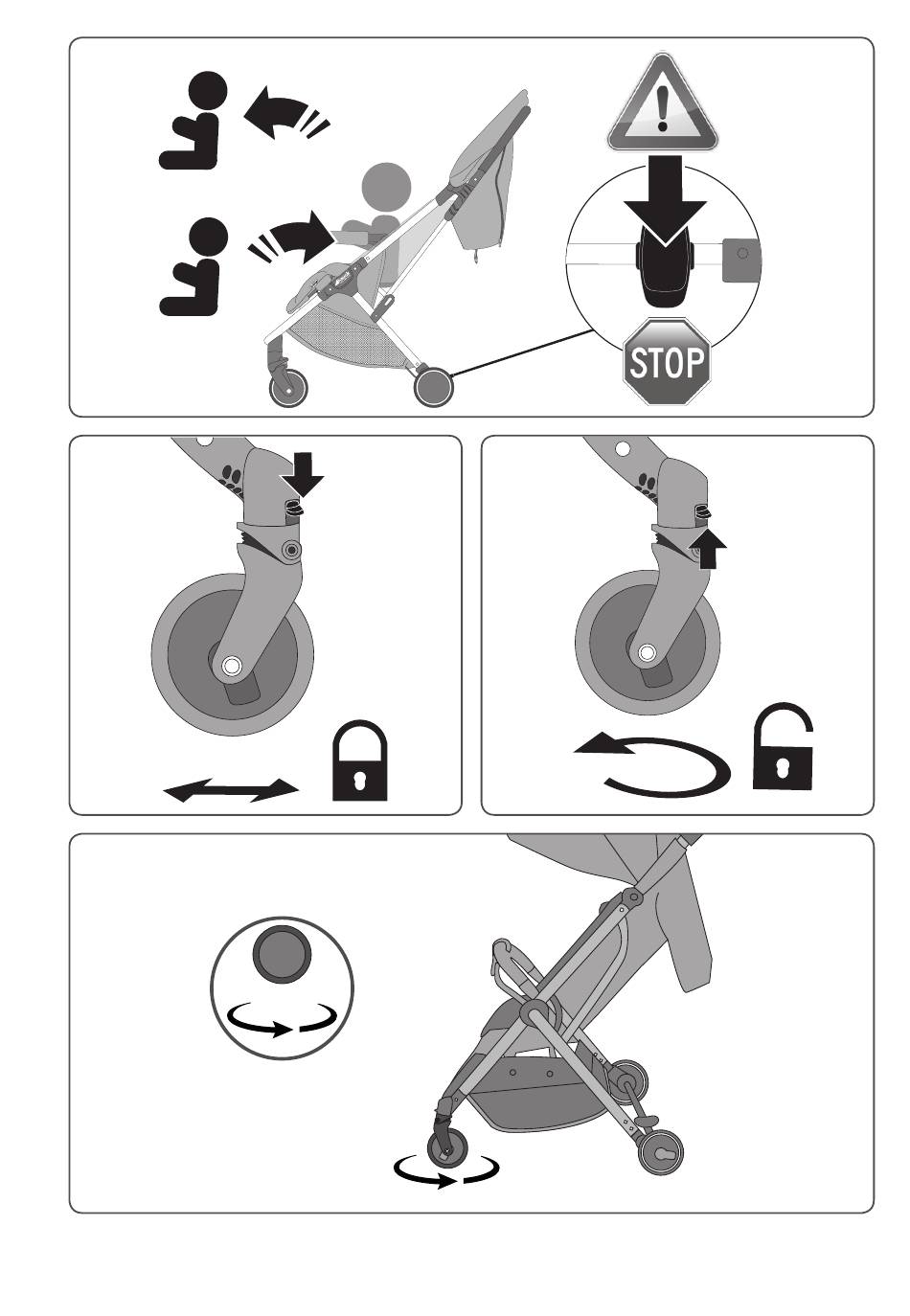 STOP