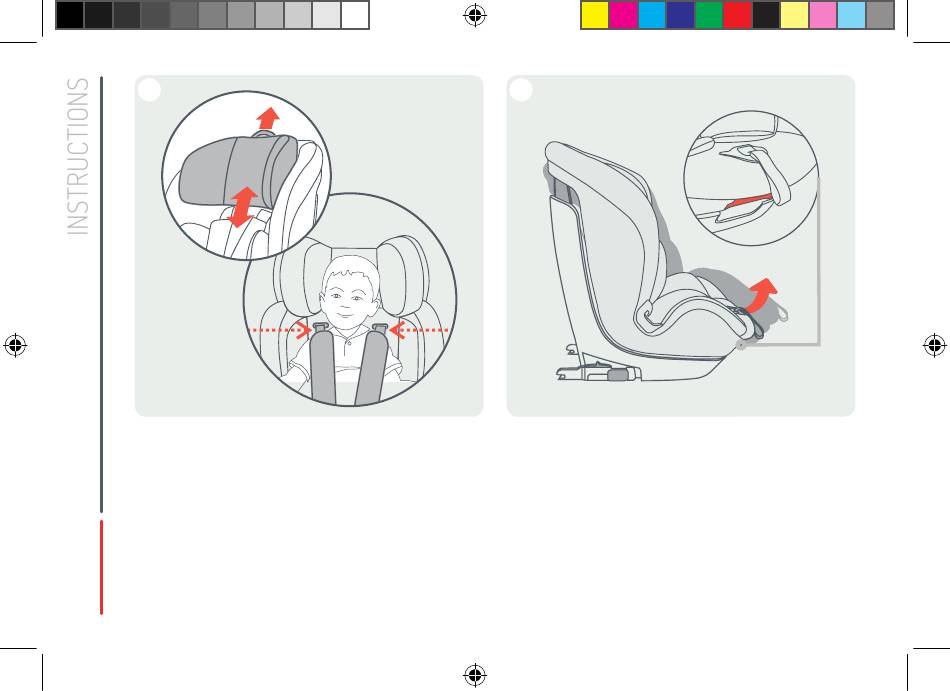 INSTRUCTIONS