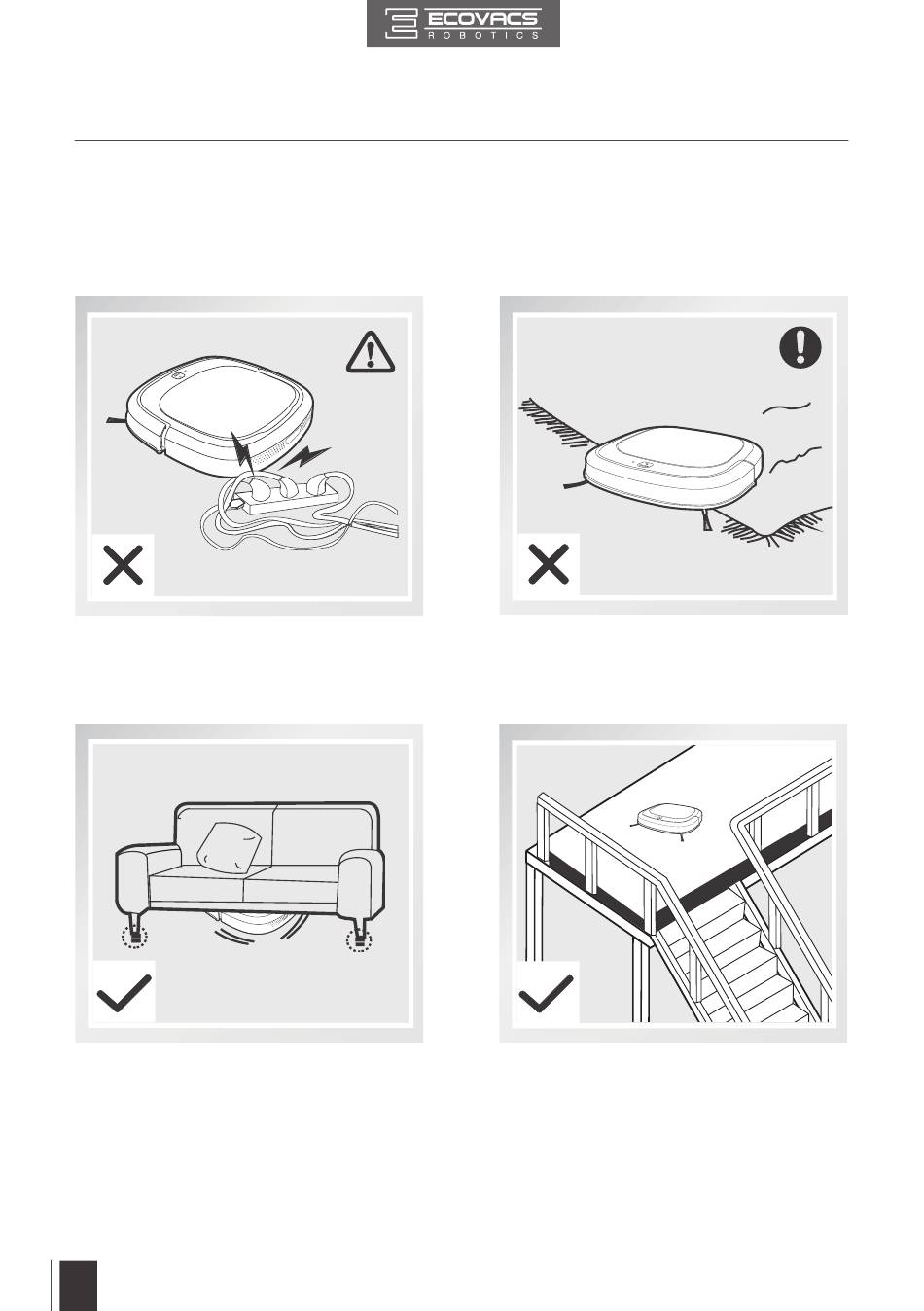 ECOVACS
ROBOTICS