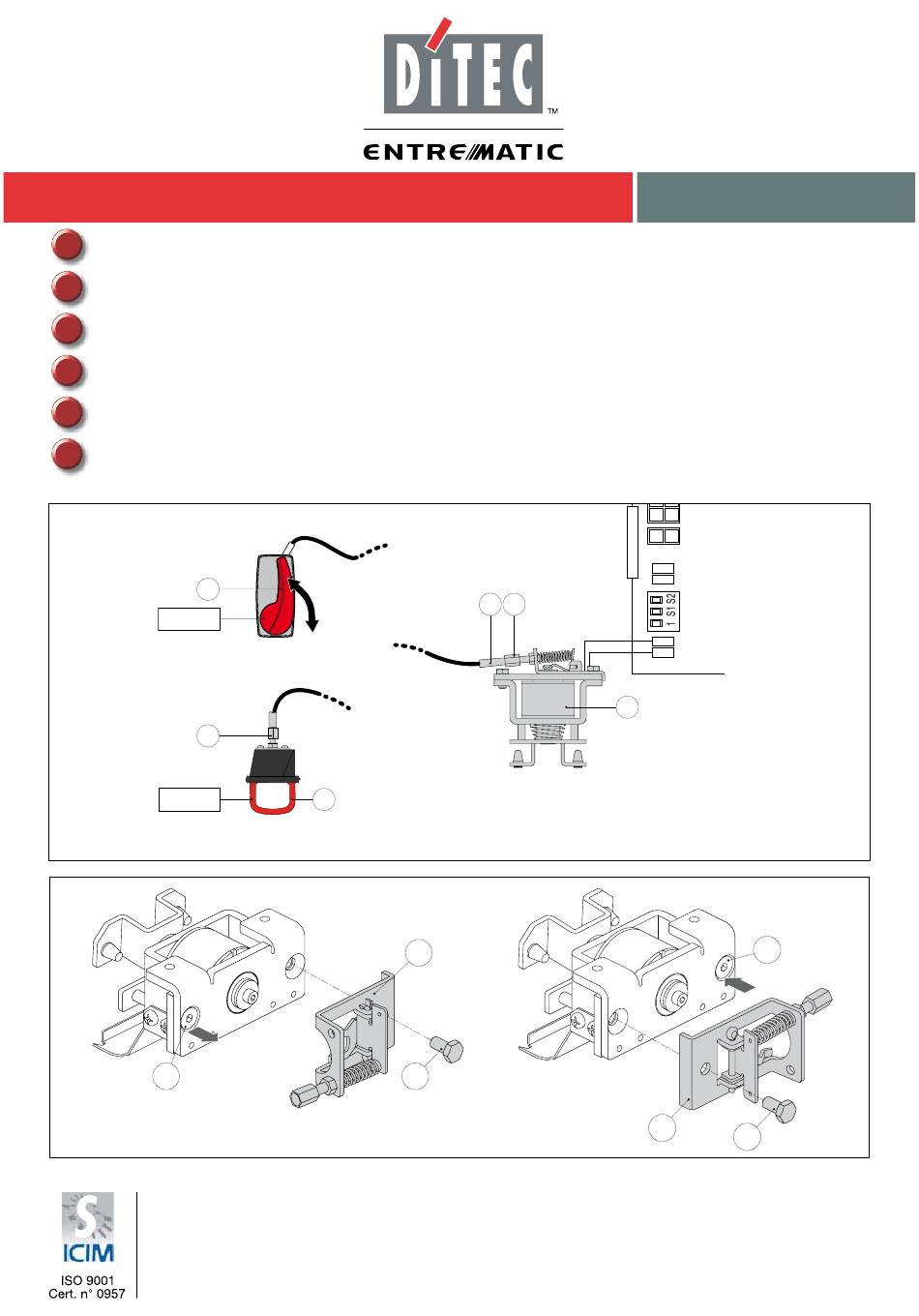 DITEC
TM
ENTREMATIC

1 S1 S2

ICIM
ISO 9001
Cert. n° 0957