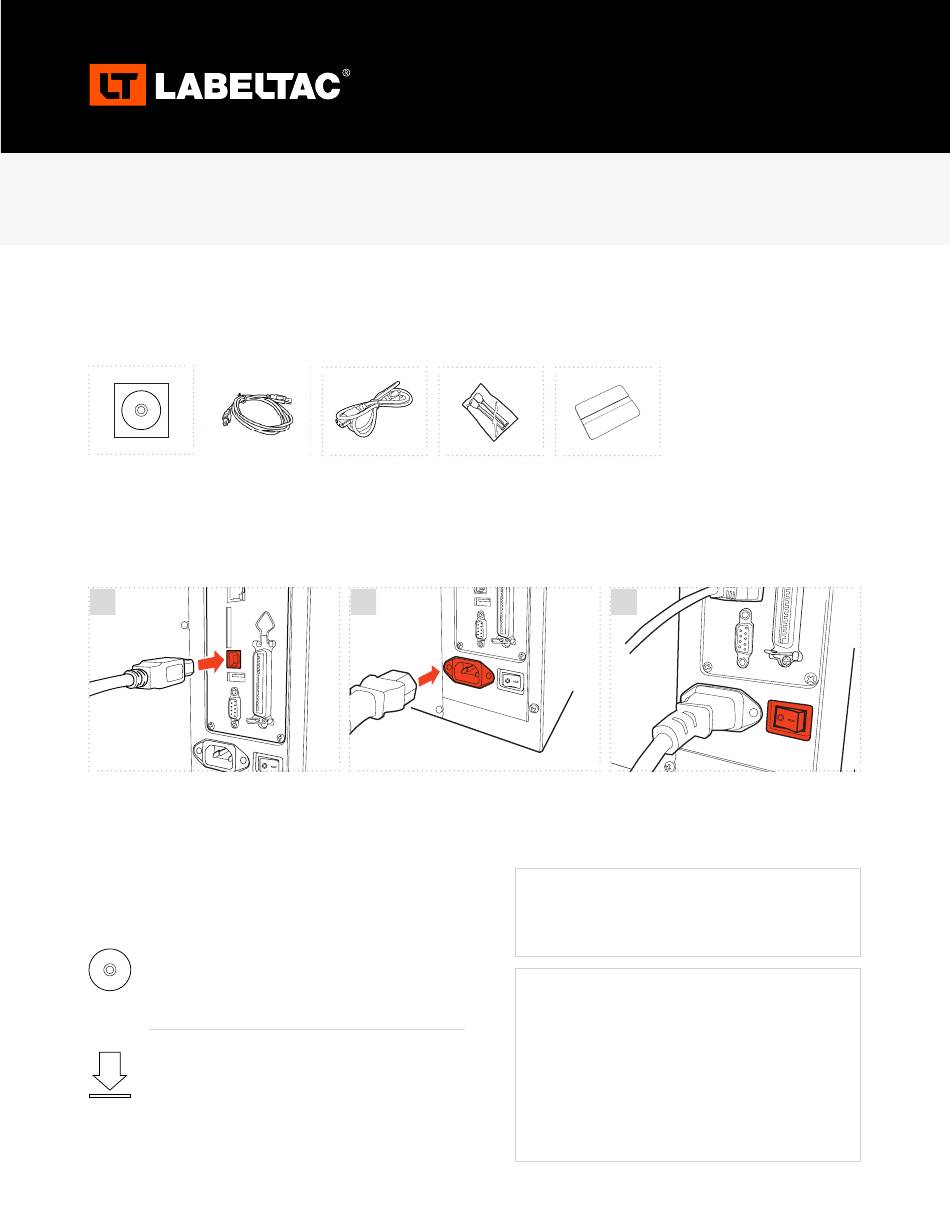 LT LABELTAC®