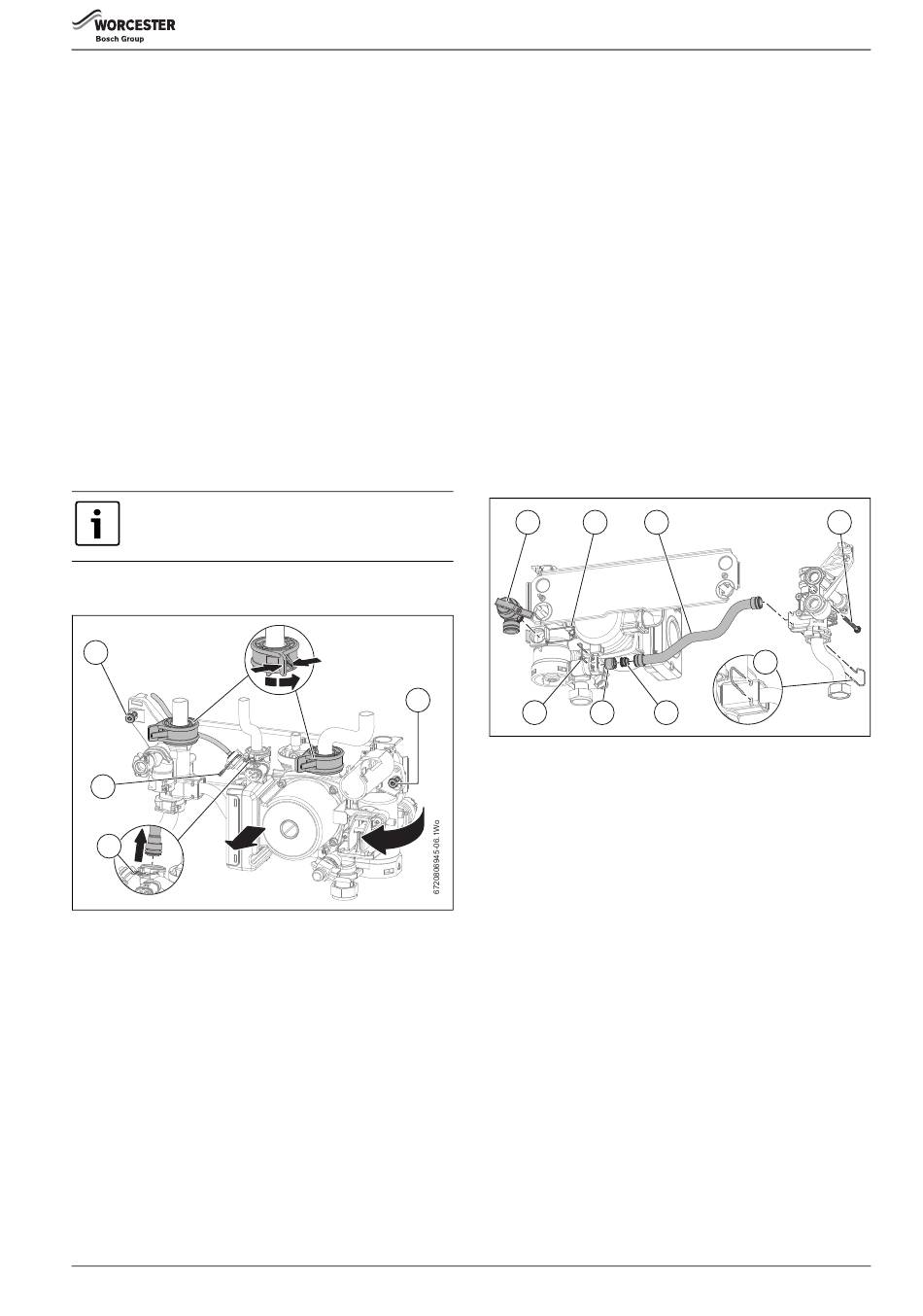 WORCESTER
Bosch Group

6720806945-06.1Wo