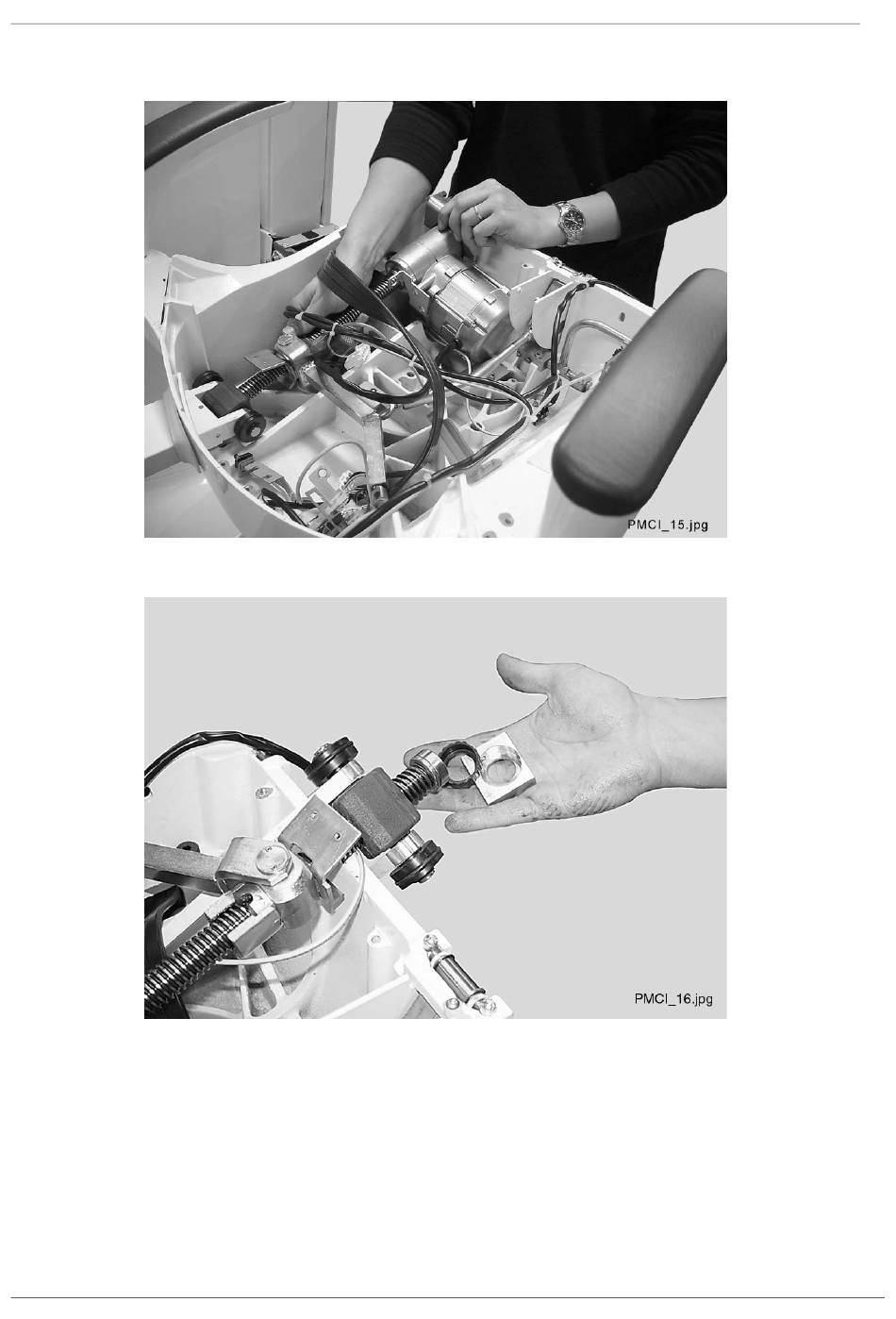 PMCI_15.jpg

PMCI_16.jpg