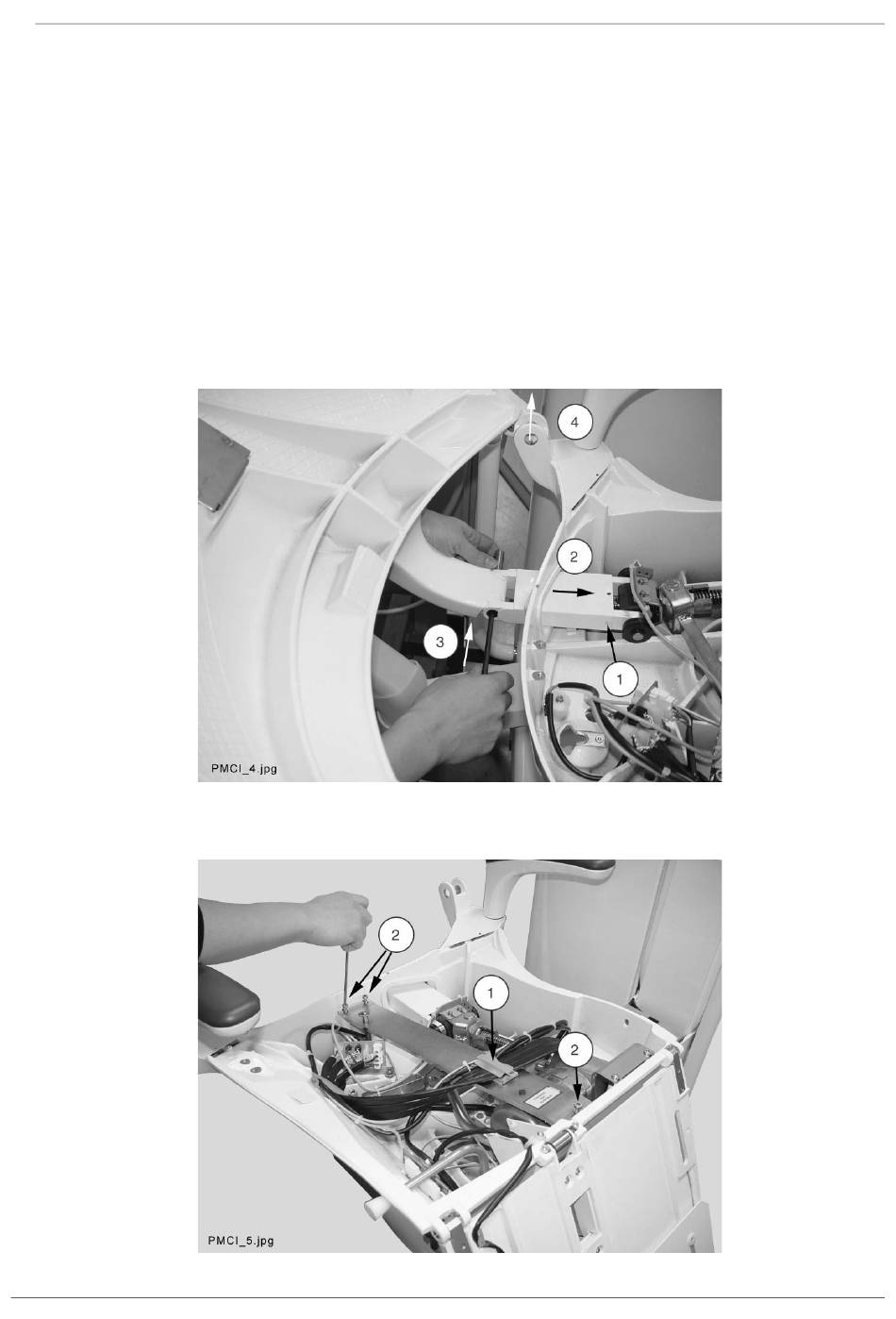 4

2

3

1

PMCI_4.jpg

2

1

2

PMCI_5.jpg