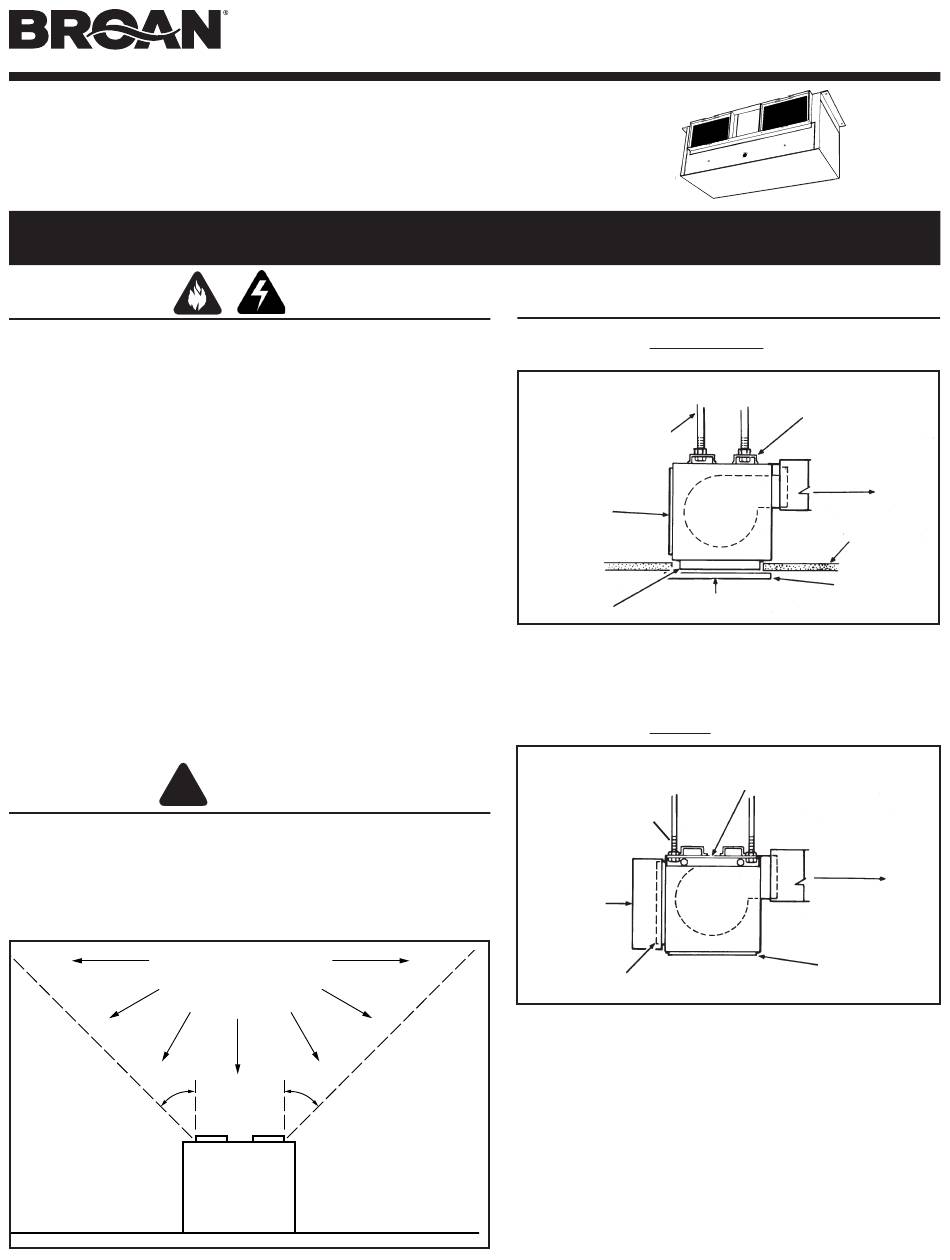 BROAN®