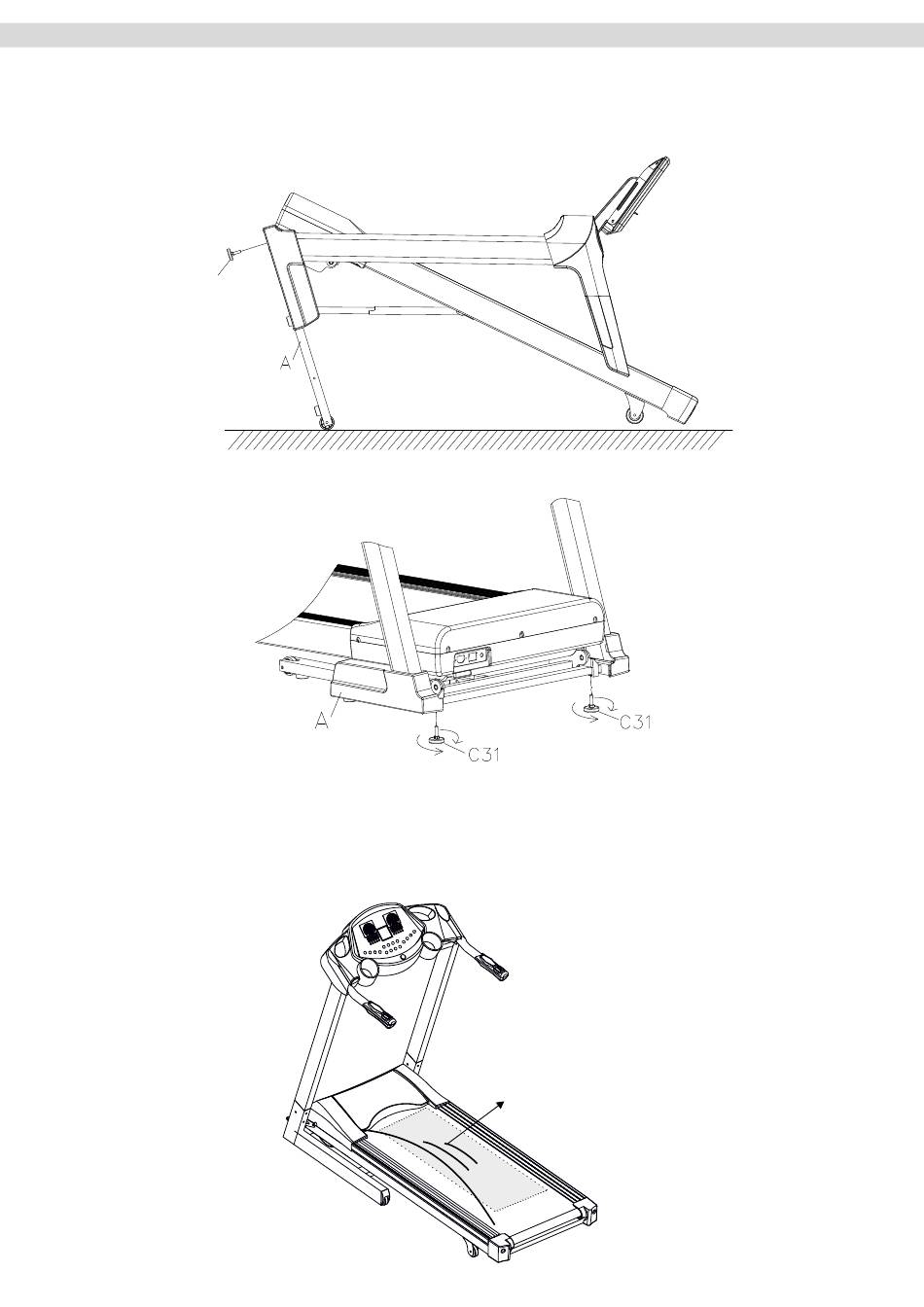 A

A

C31

C31