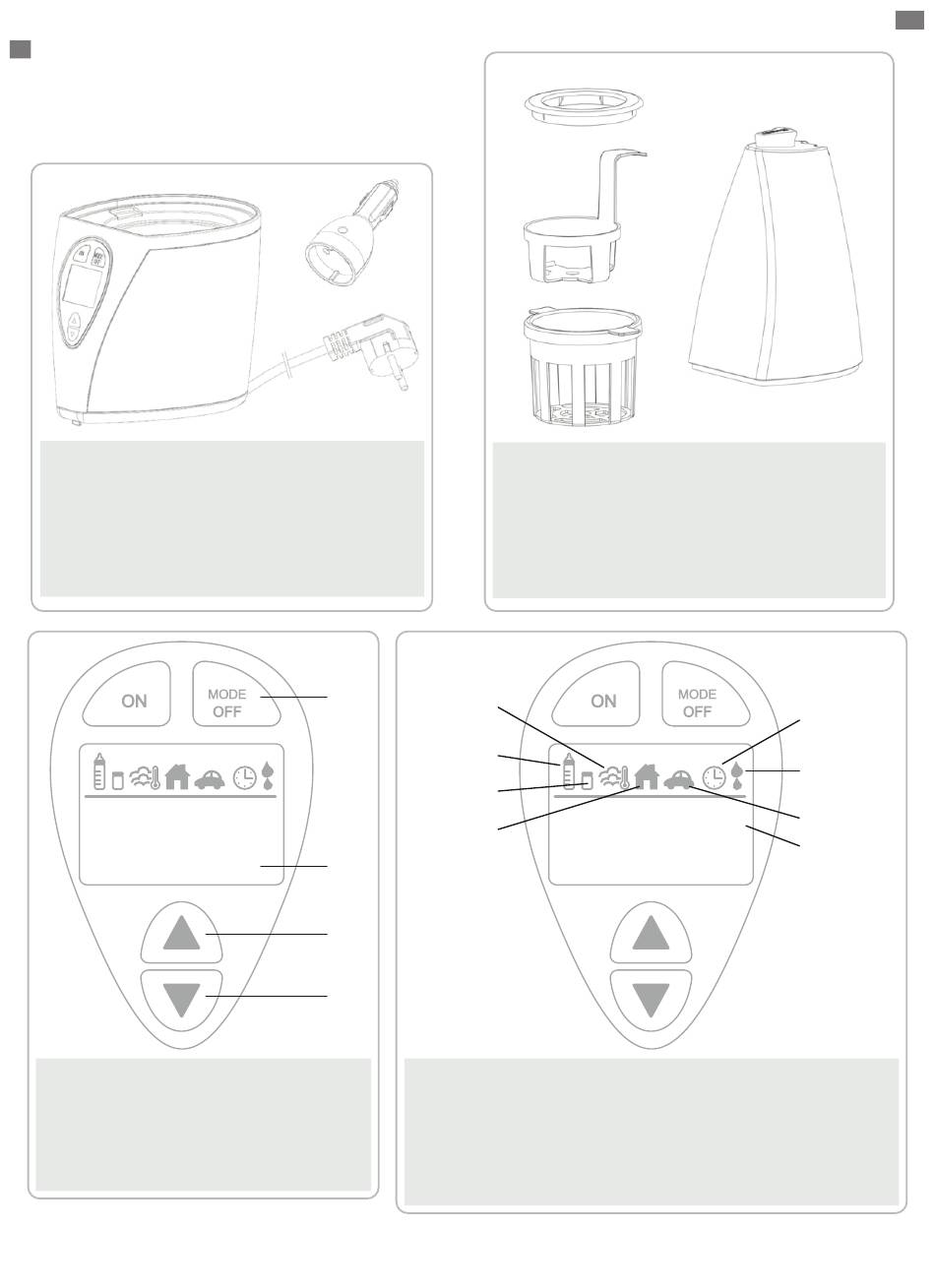 ON

MODE
OFF

ON

MODE
OFF