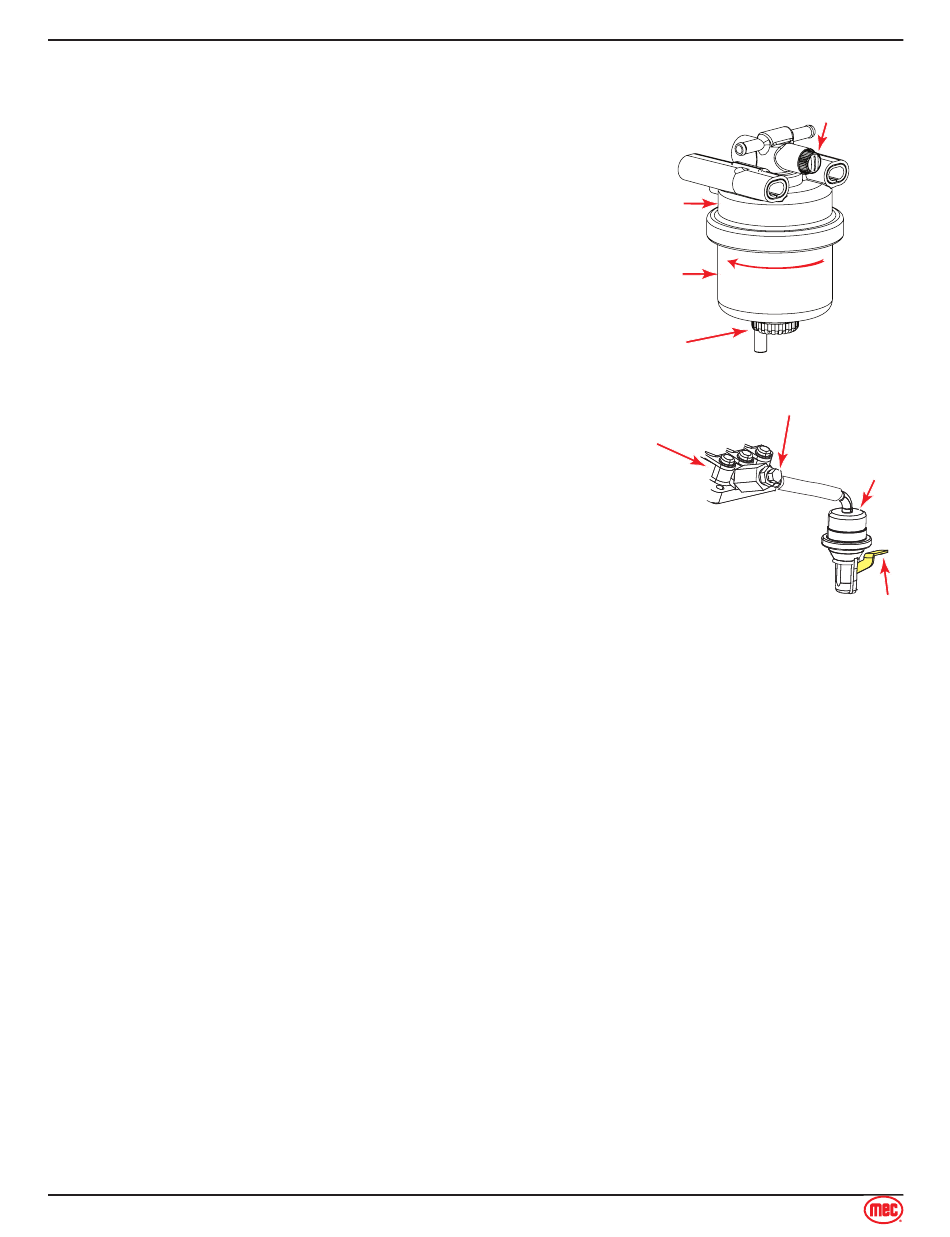 mec