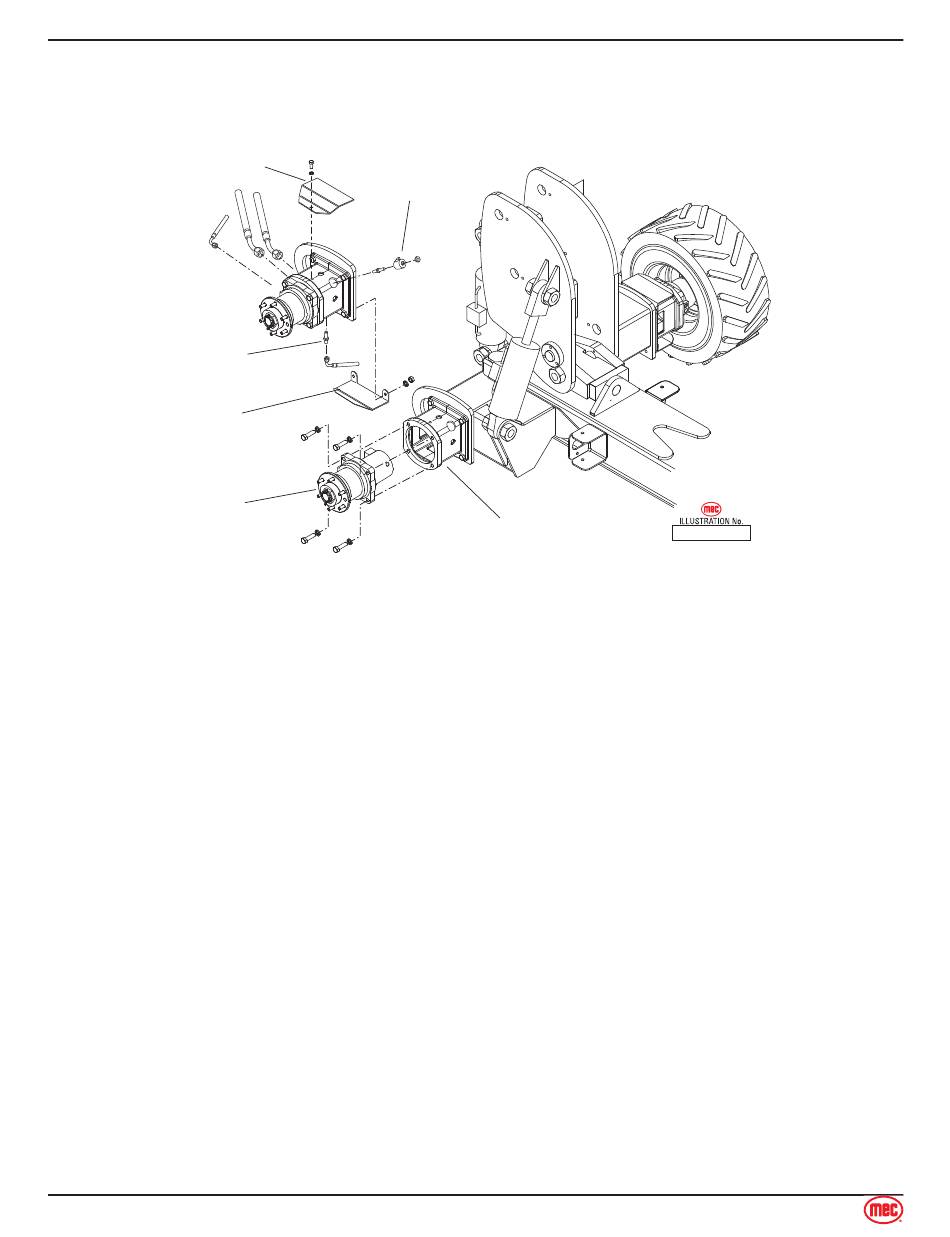 mec
ILLUSTRATION No.

mec