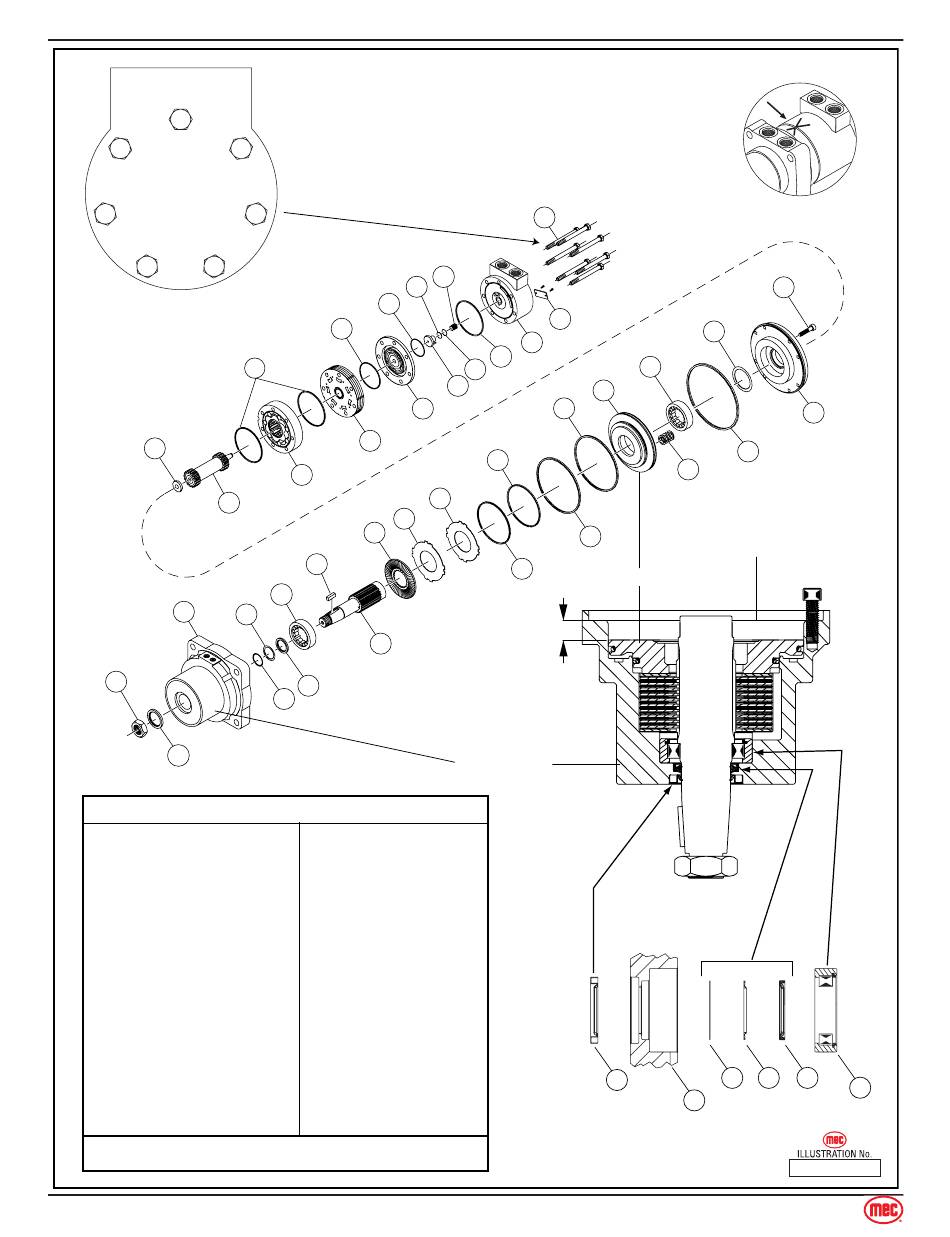 mec
ILLUSTRATION No.

mec