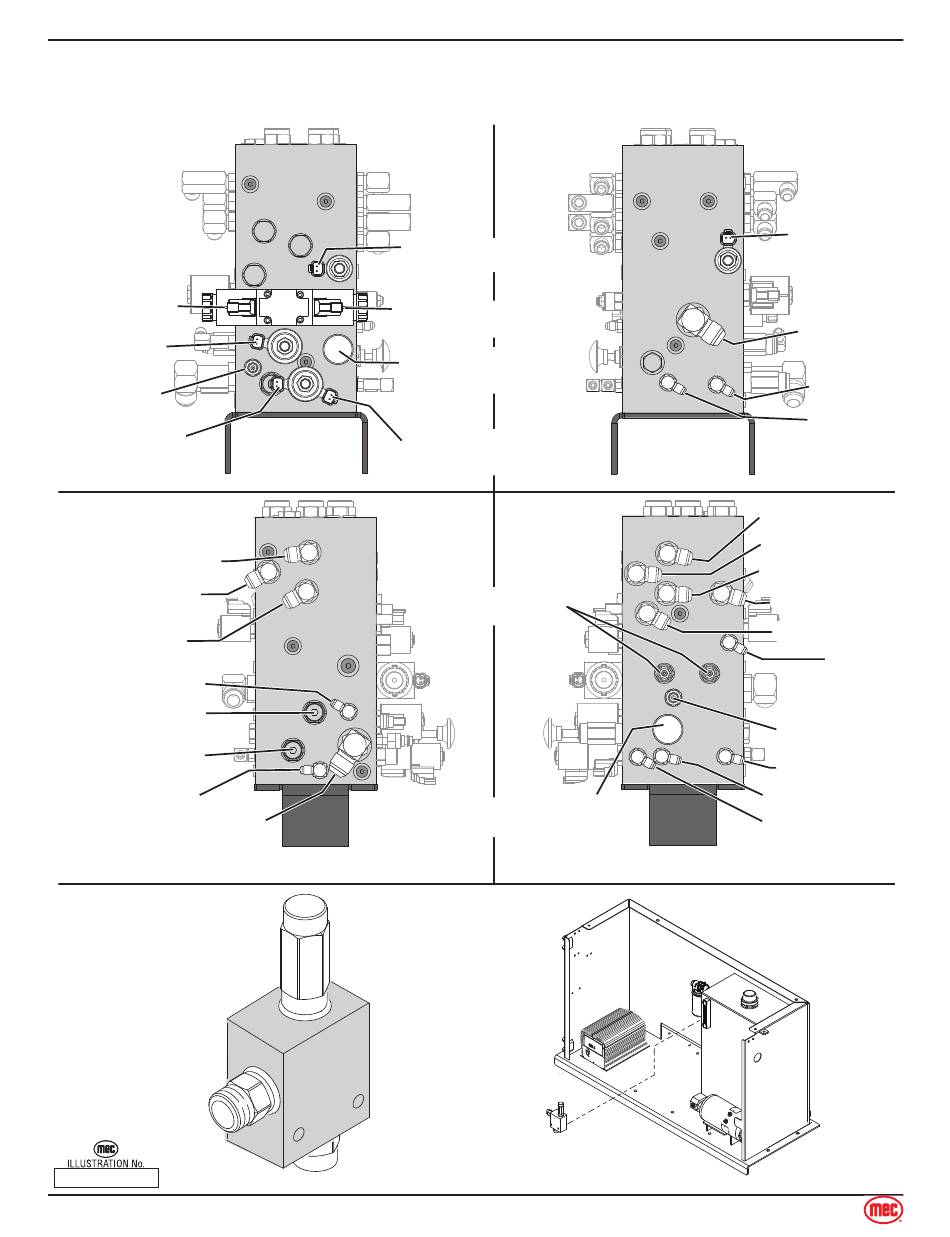 mec
ILLUSTRATION No.

mec