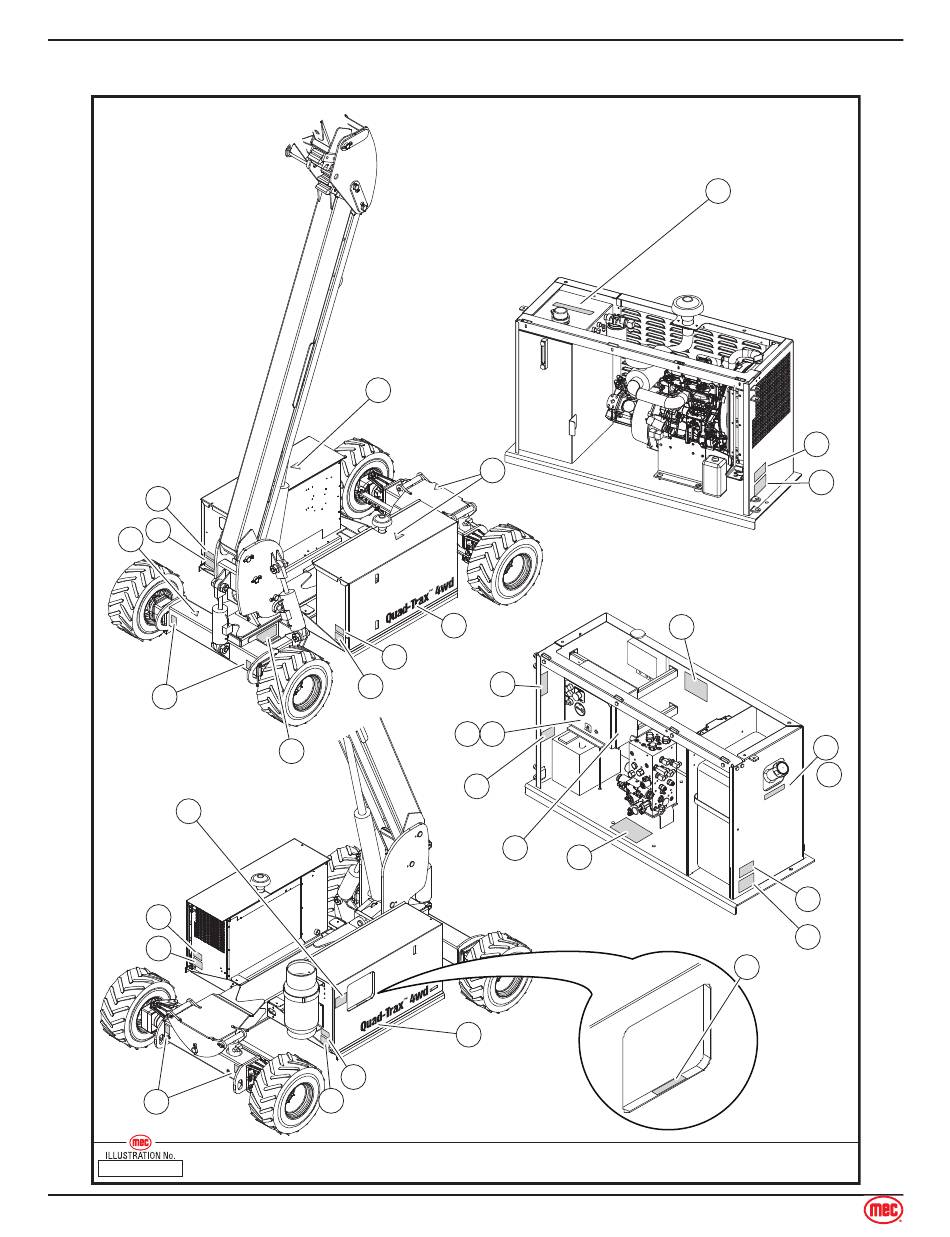 Quad-Trax 4wd

Quad-Trax 4wd

mec
ILLUSTRATION No.

mec