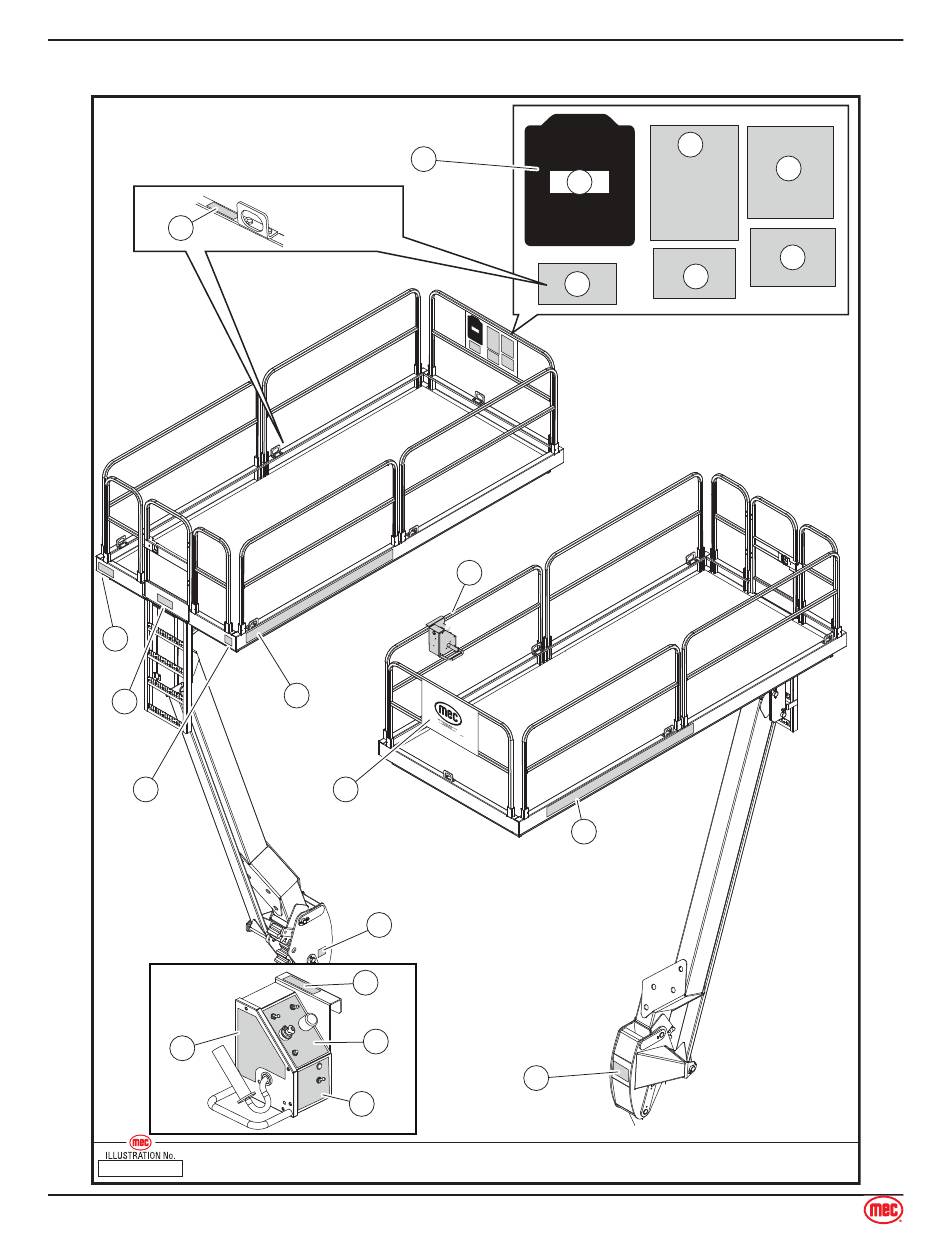 mec

mec
ILLUSTRATION No.

mec