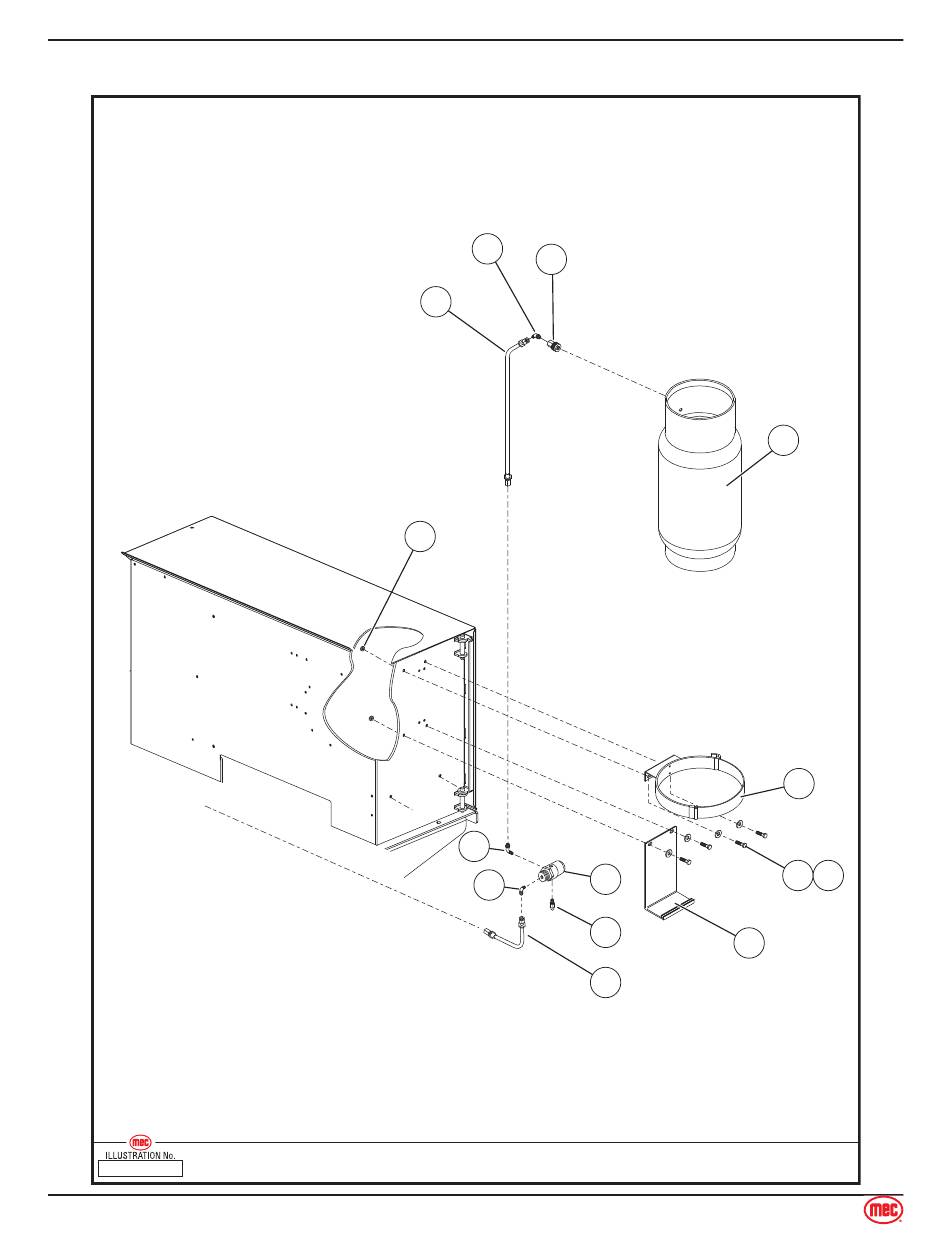 mec
ILLUSTRATION No.

mec