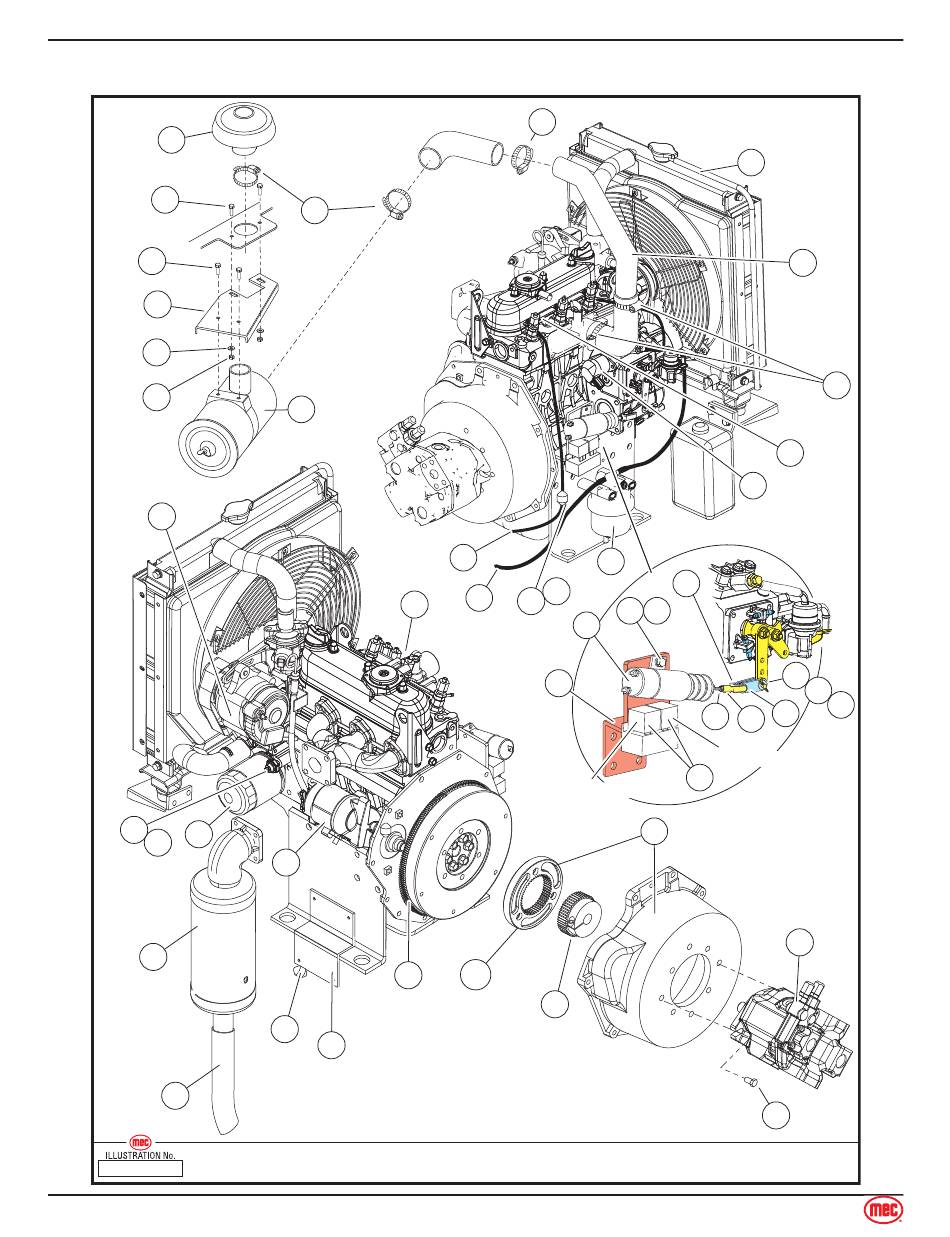 mec
ILLUSTRATION No.

mec