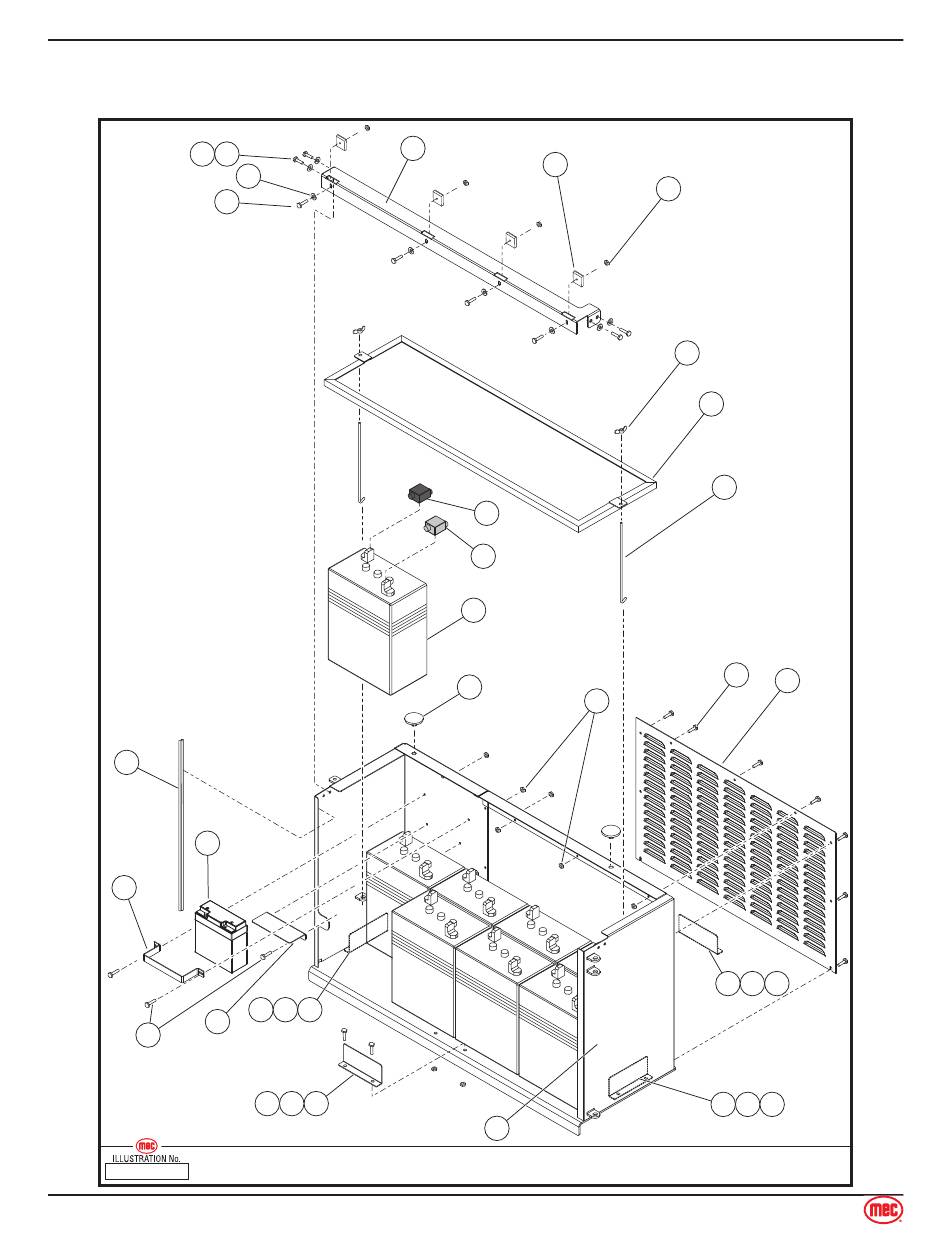 mec
ILLUSTRATION No.

mec