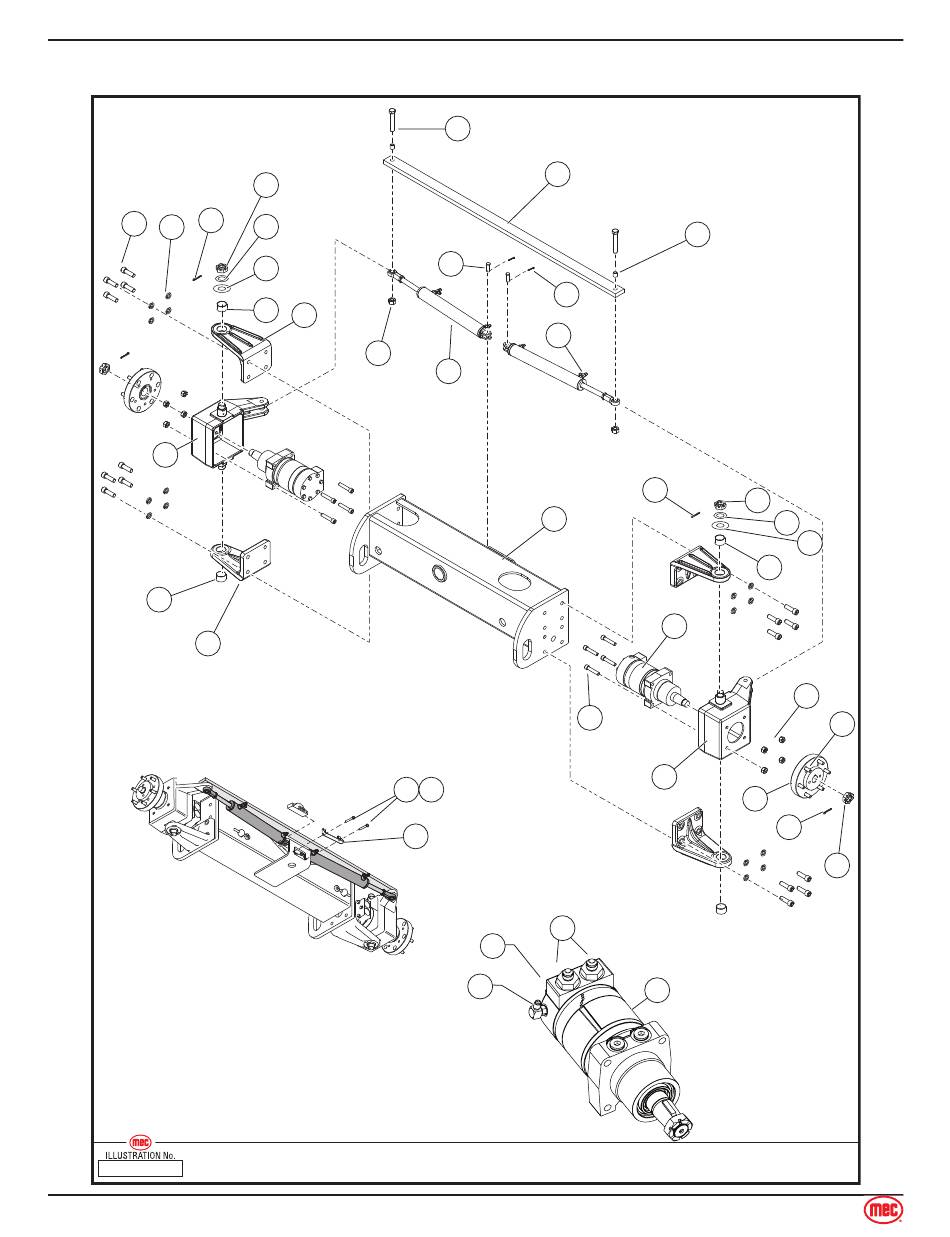 mec
ILLUSTRATION No.

mec