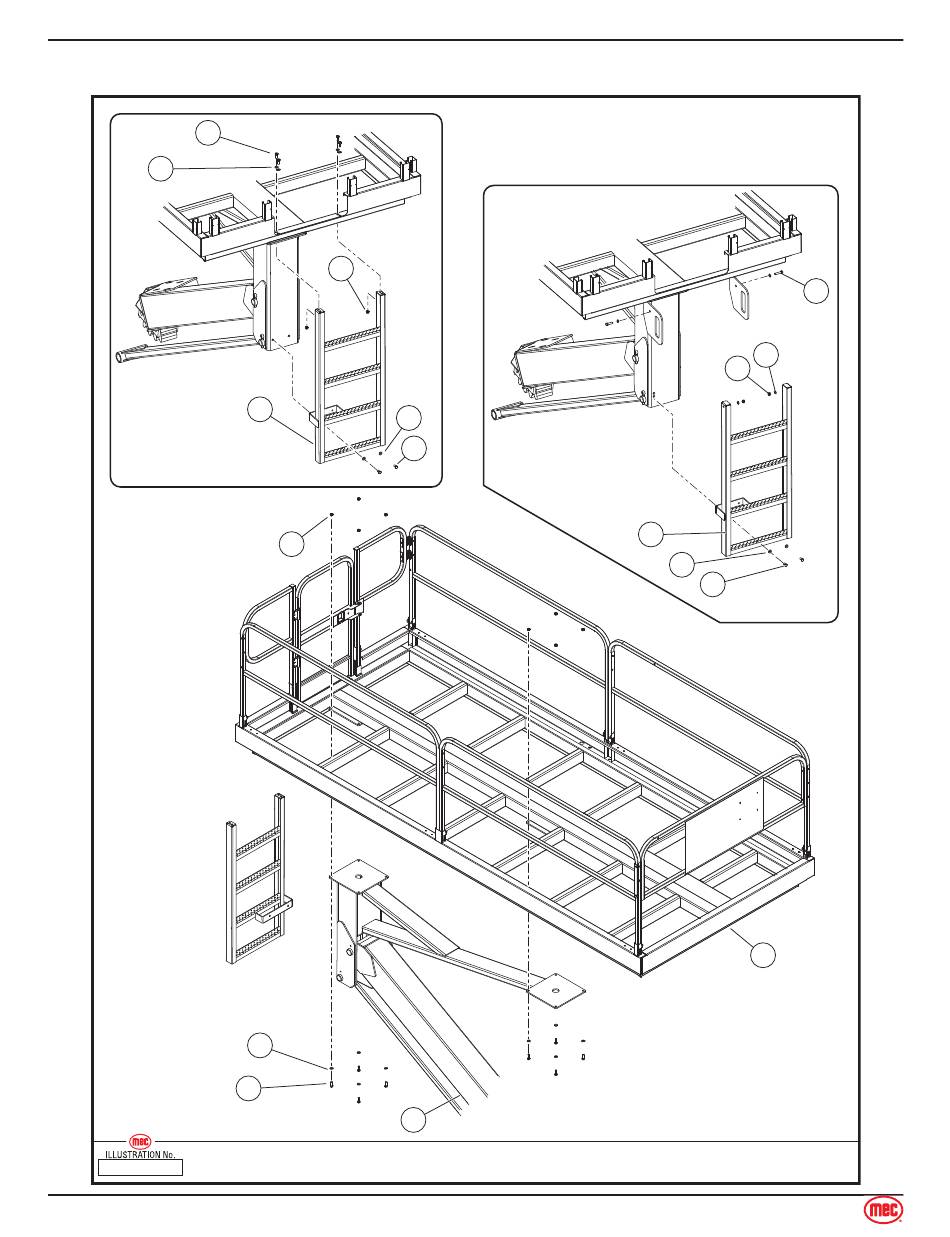 mec
ILLUSTRATION No.

mec