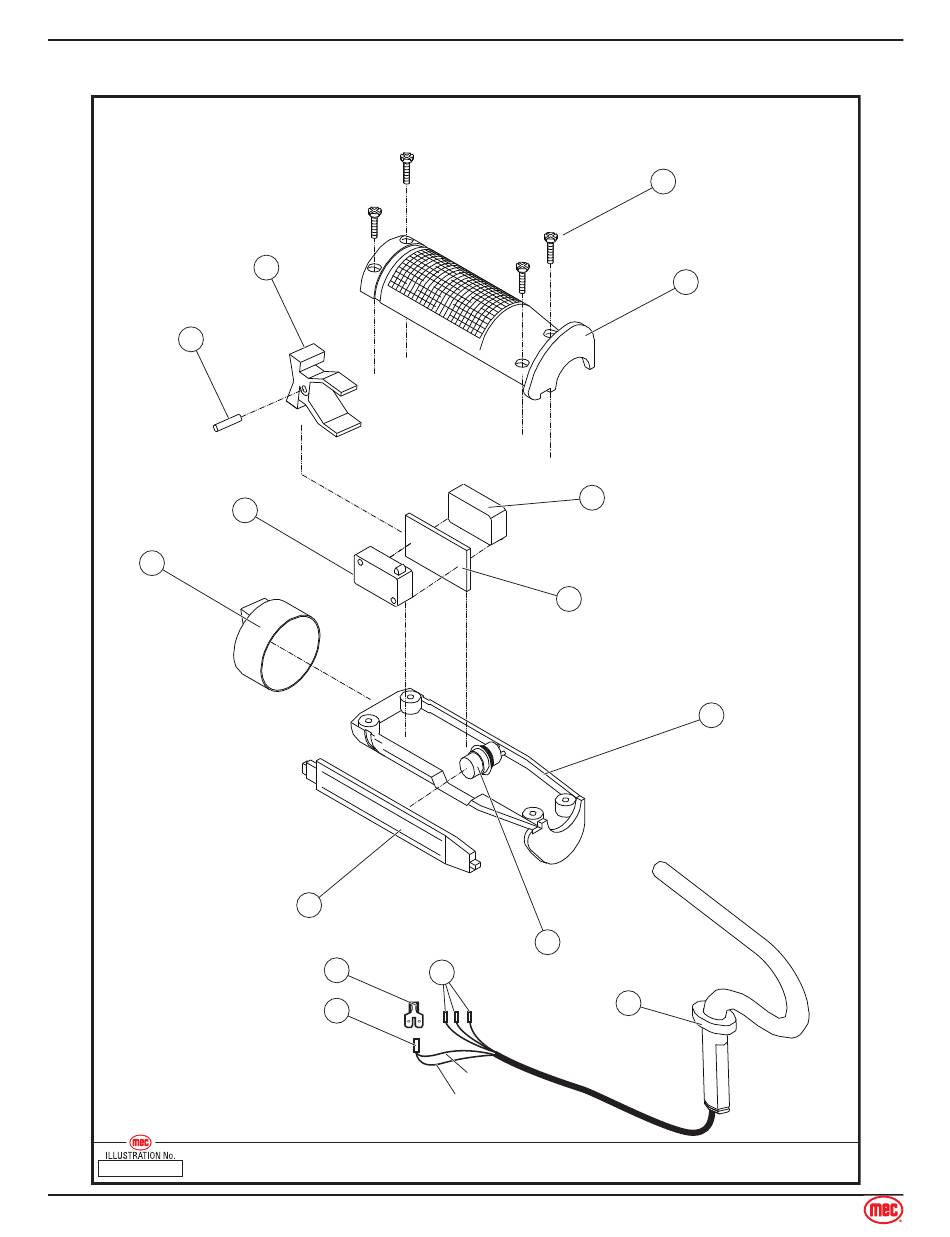 mec
ILLUSTRATION No.

mec