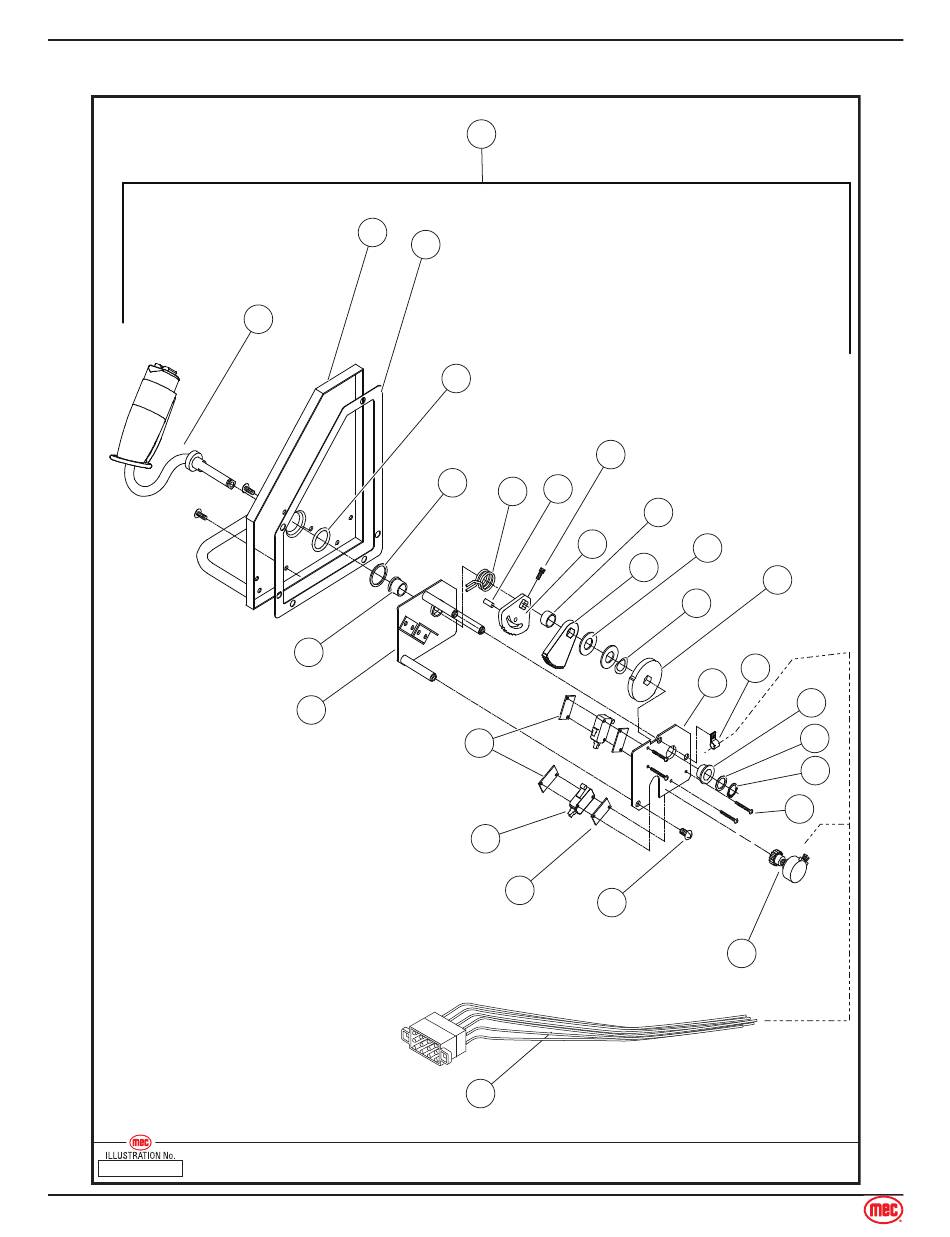 mec
ILLUSTRATION No.

mec