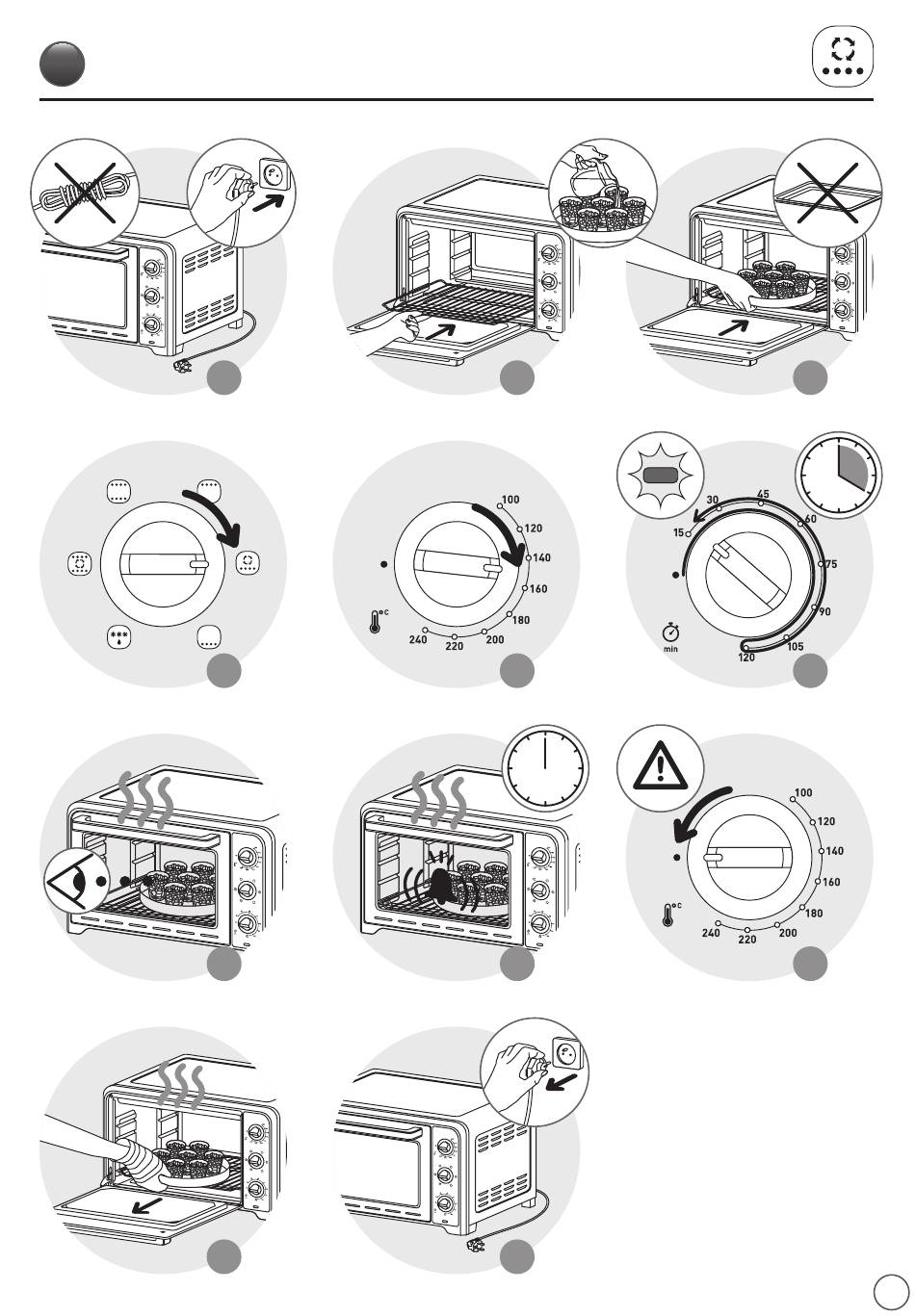 100
120
140
160
180
200
220
240
°C

15
30
45
60
75
90
105
120
min

100
120
140
160
180
200
220
240
°C