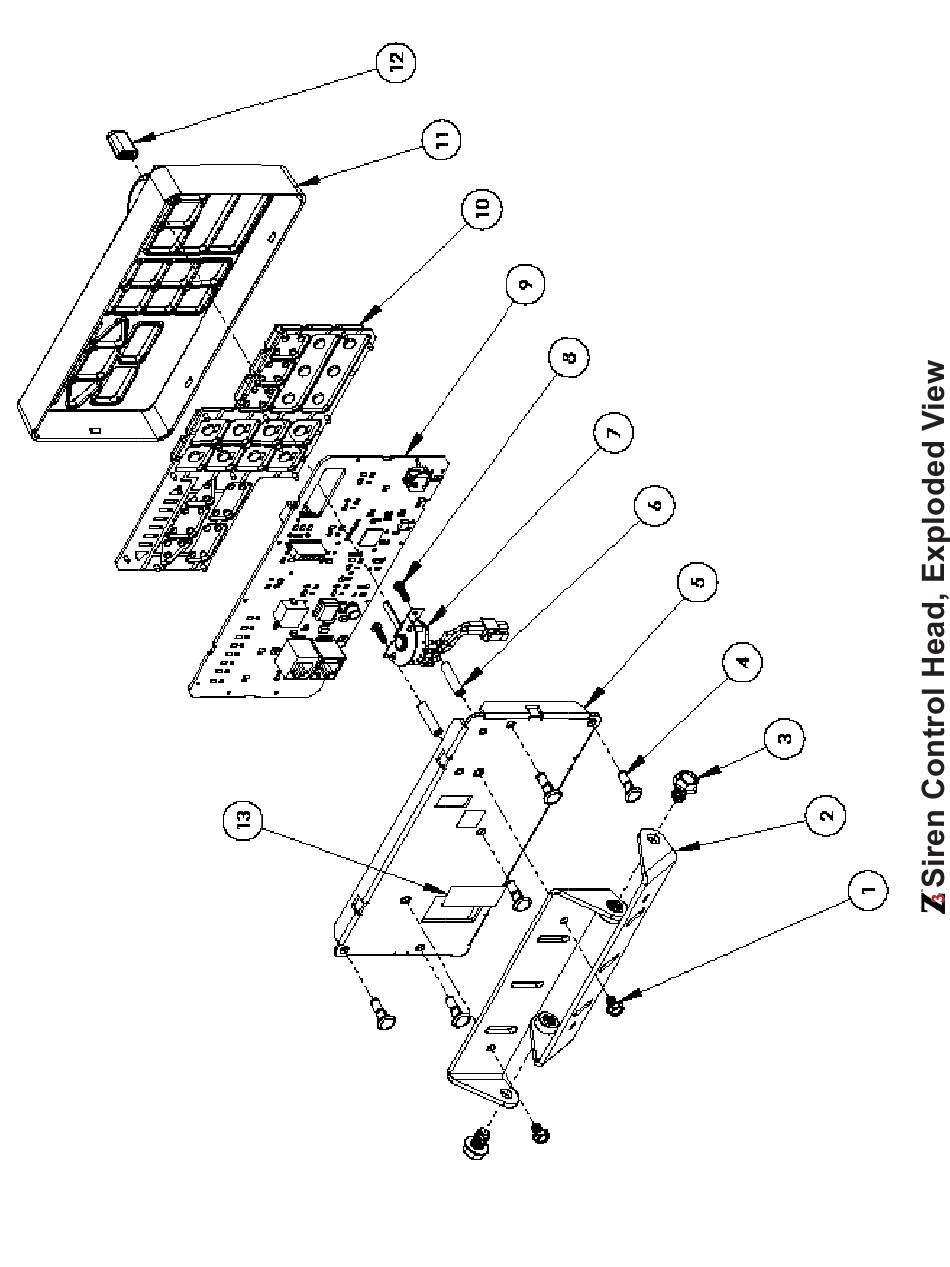 12

11

10

9

8

7

6

5

4

3

2

1

13

Z3 Siren Control Head, Exploded View