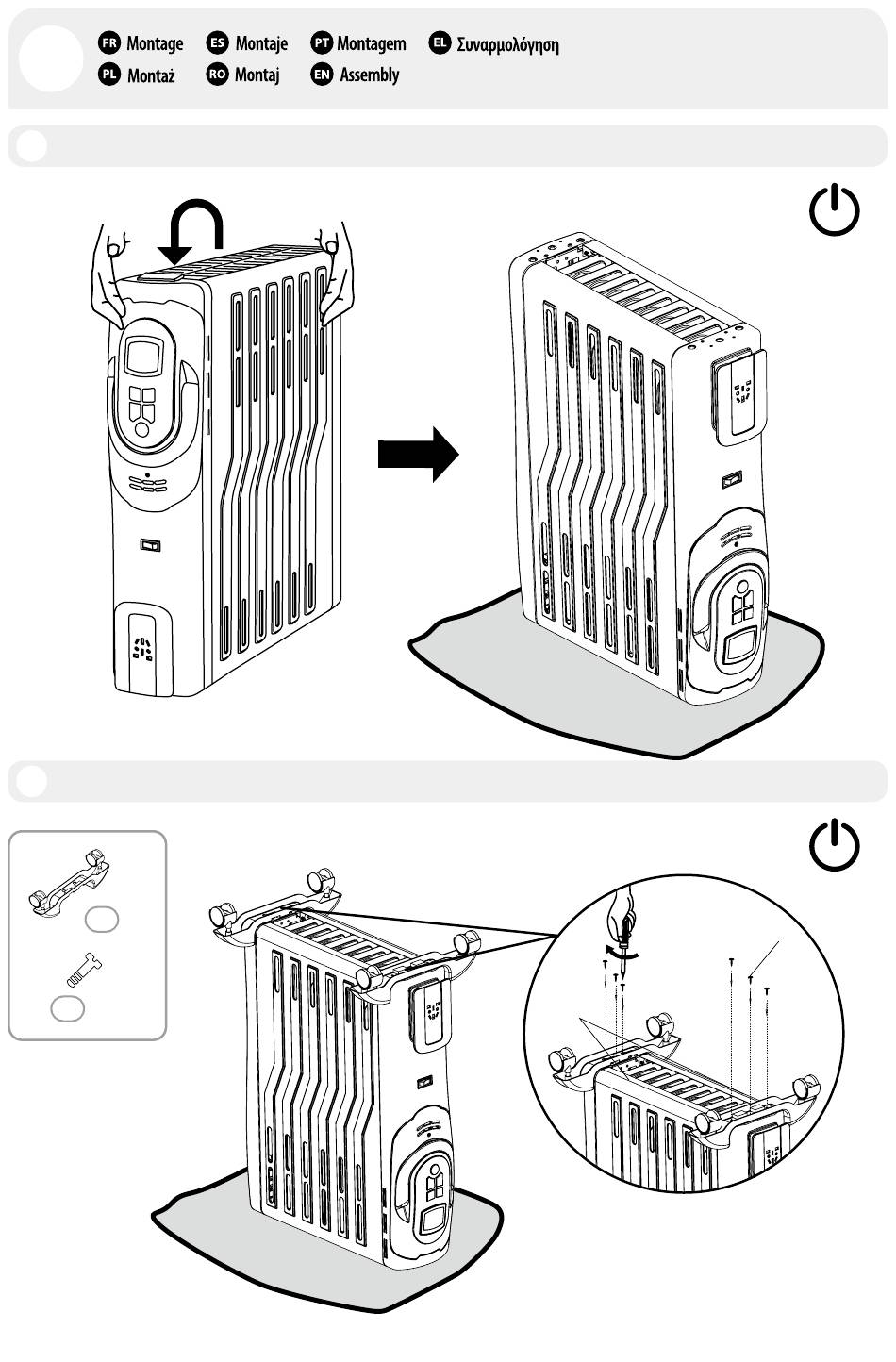 FR Montage ES Montaje PT Montagem EL Συναρμολόγηση
PL Montaż RO Montaj EN Assembly