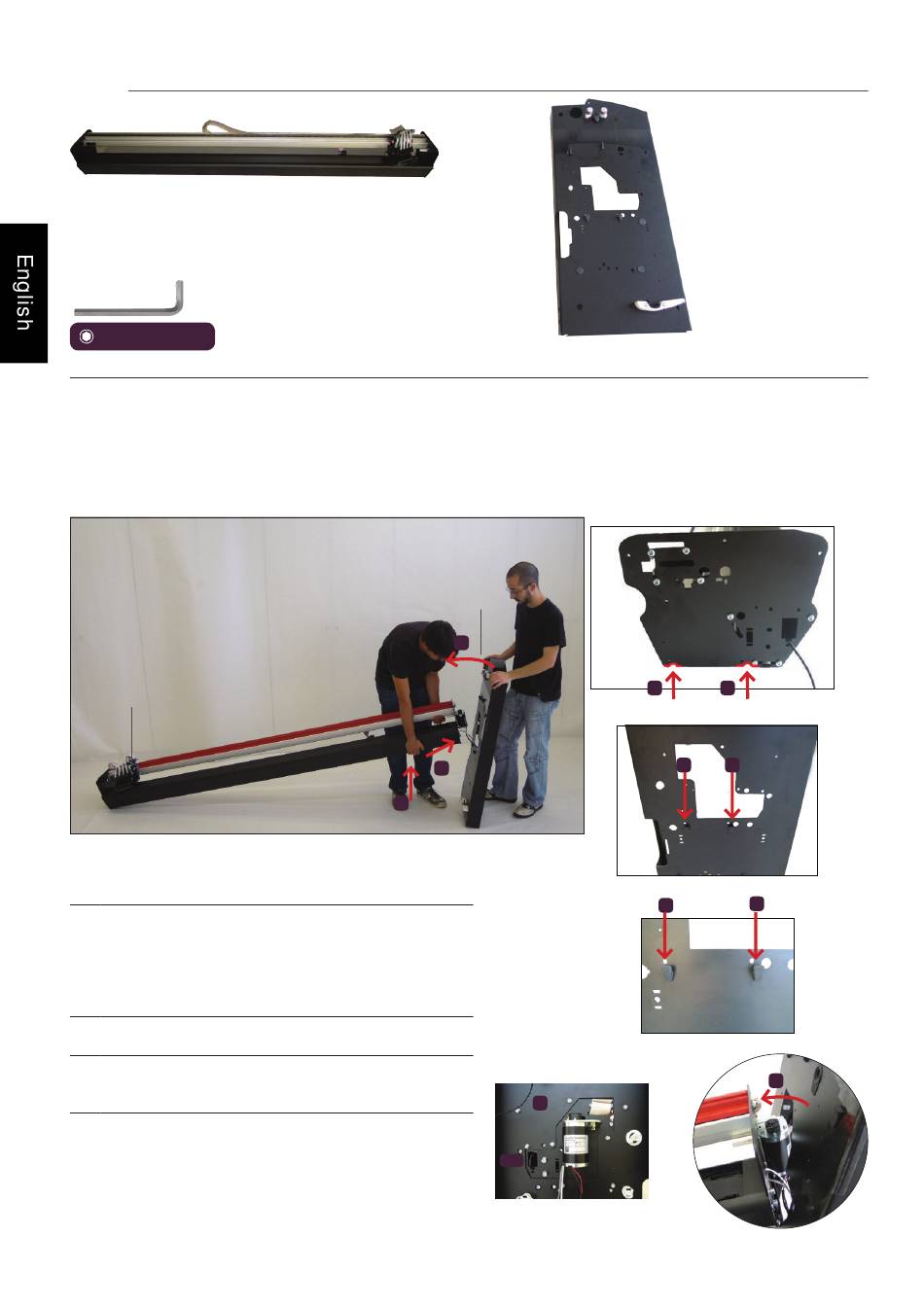 English