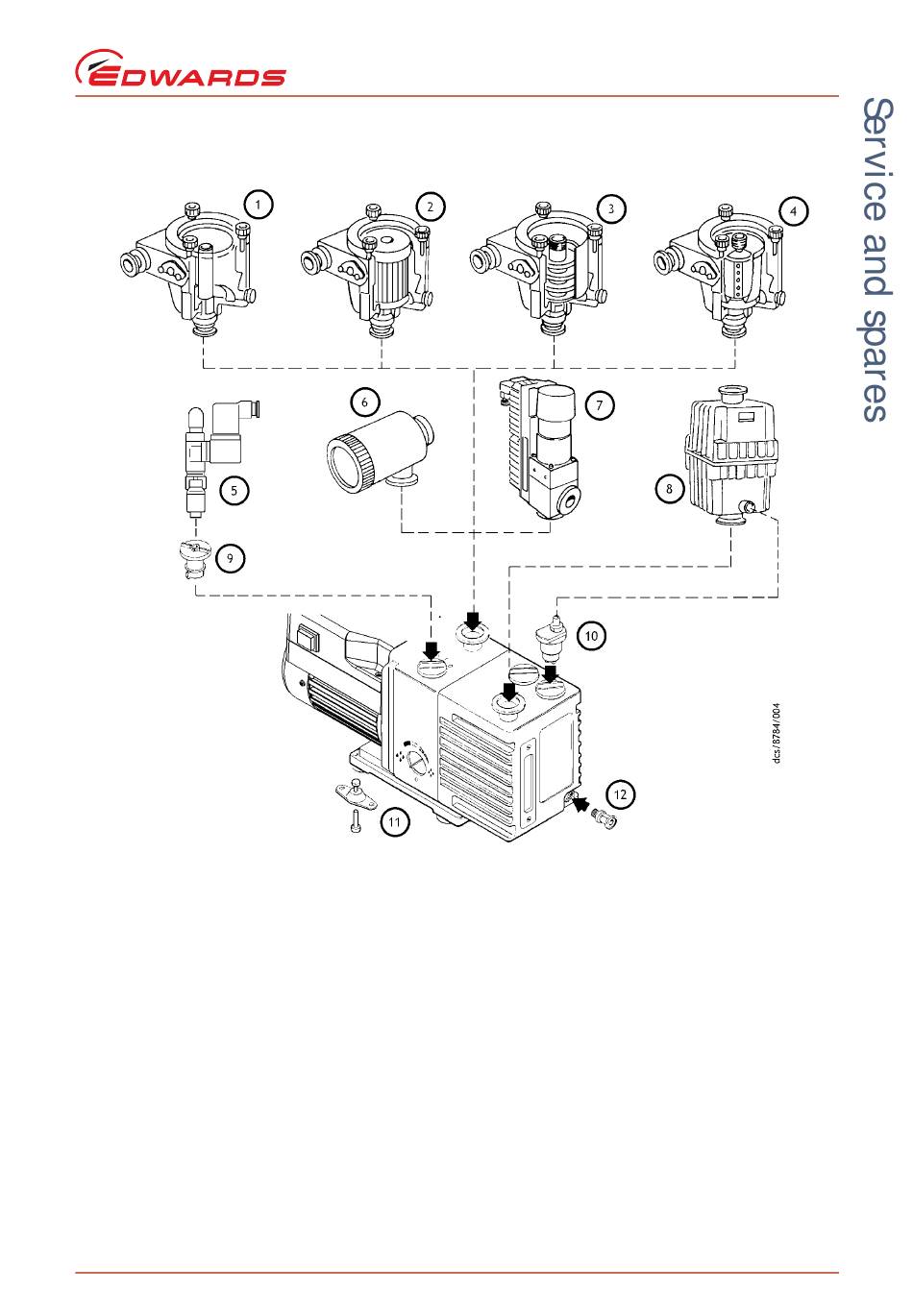 EDWARDS

Service and spares

1
2
3
4
5
6
7
8
9
10
11
12

dcs/8784/004