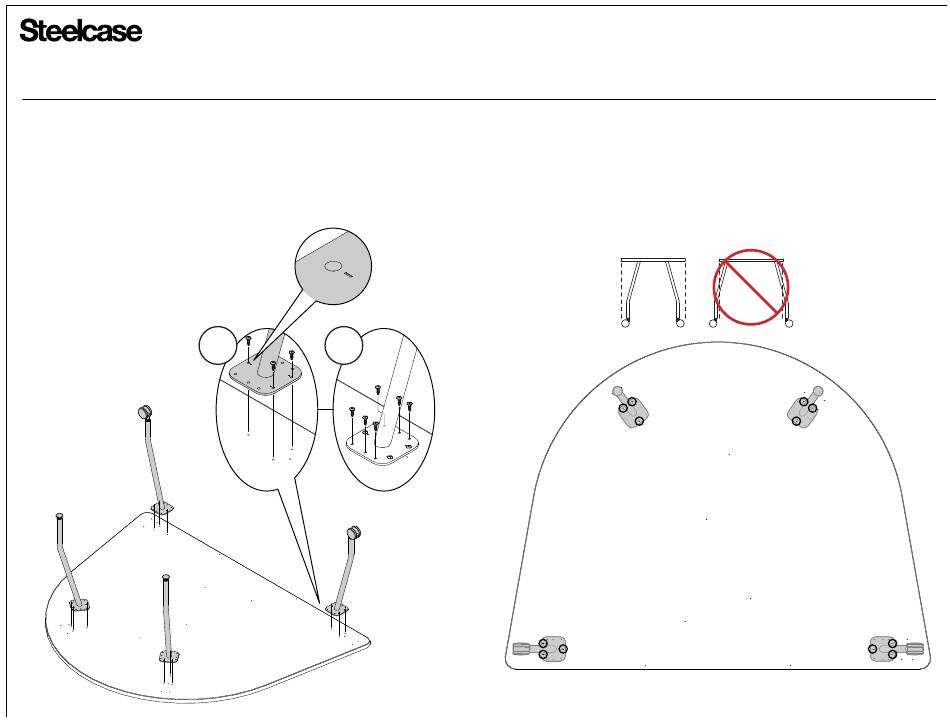 Steelcase