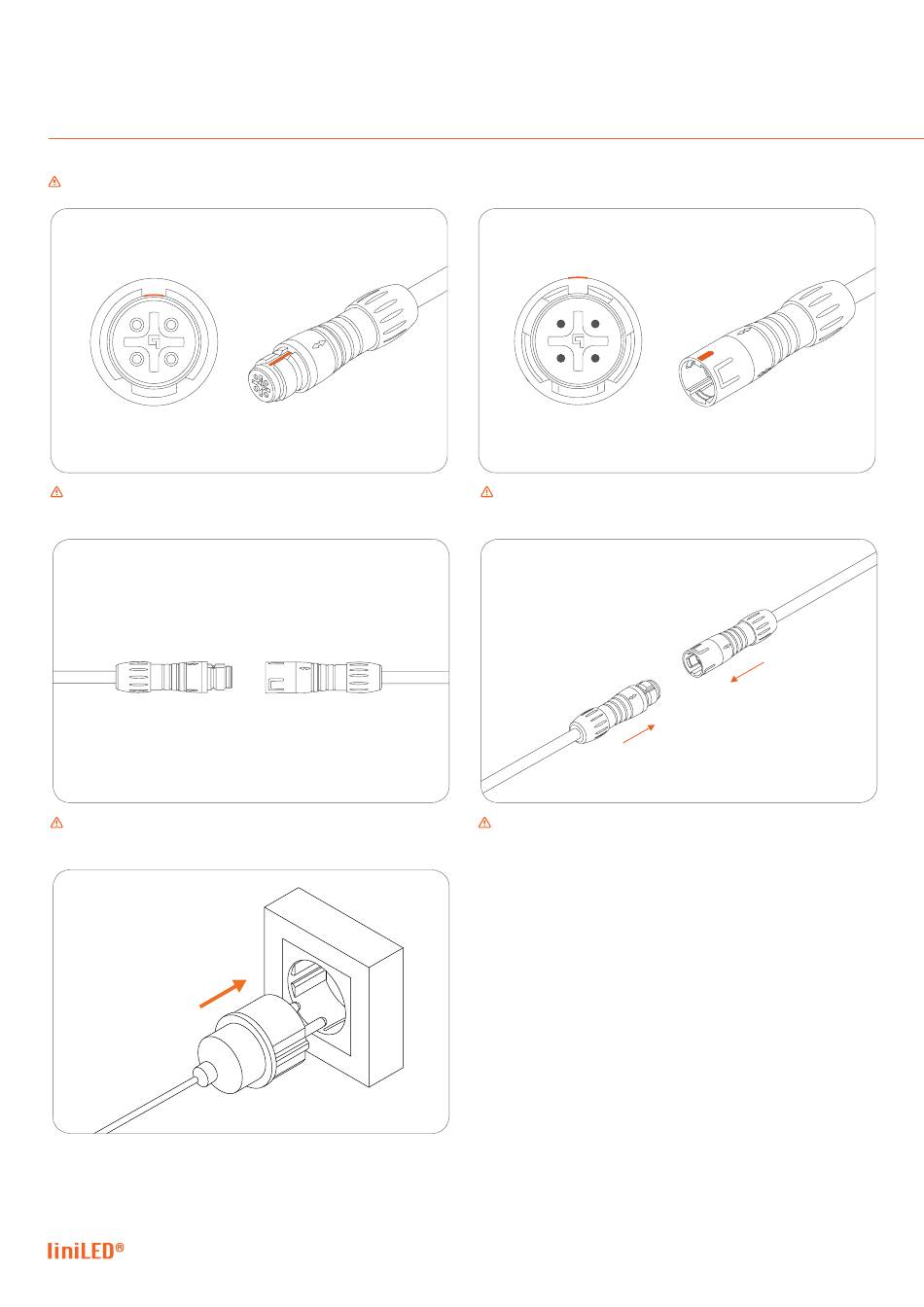 liniLED®