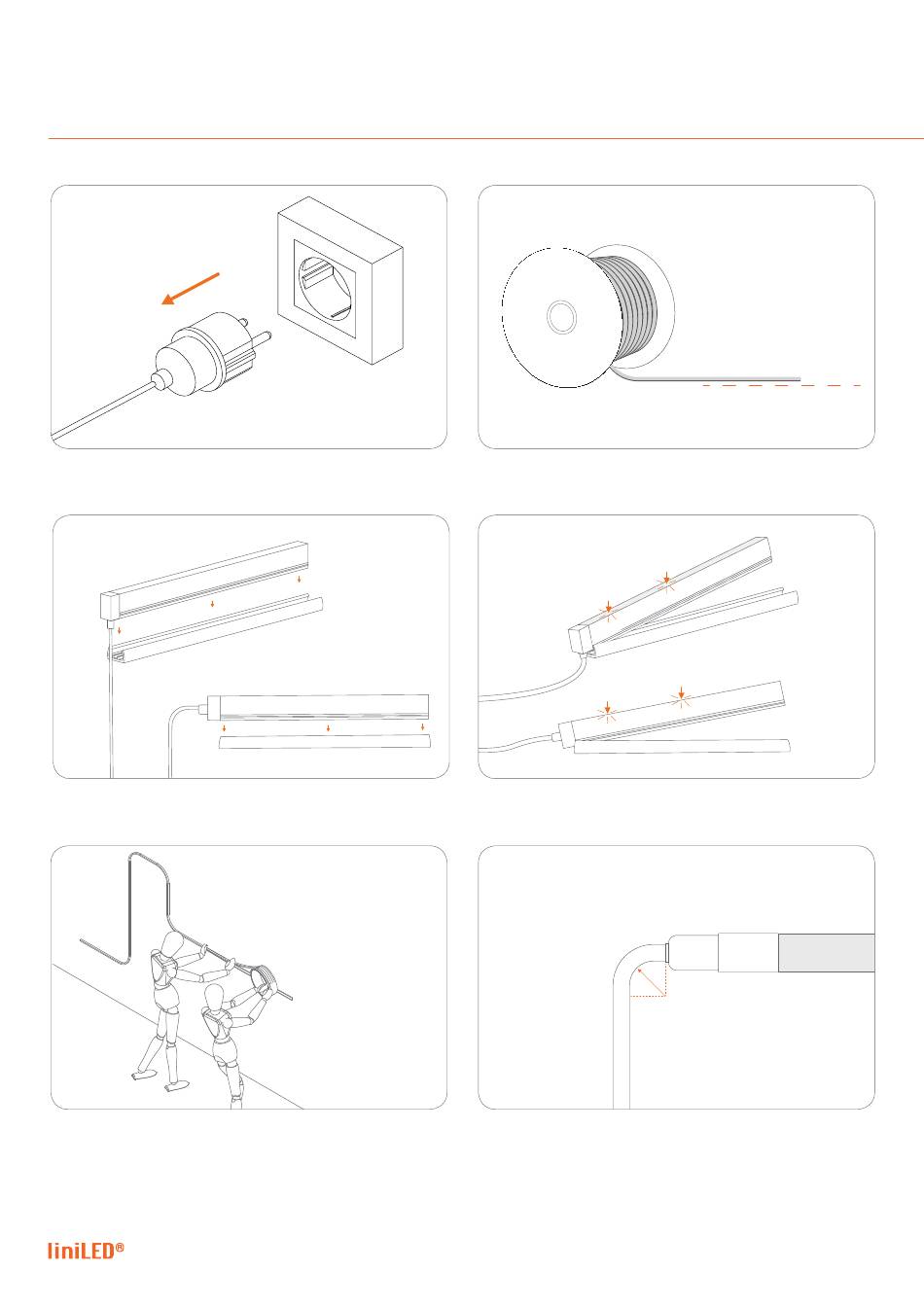 liniLED®