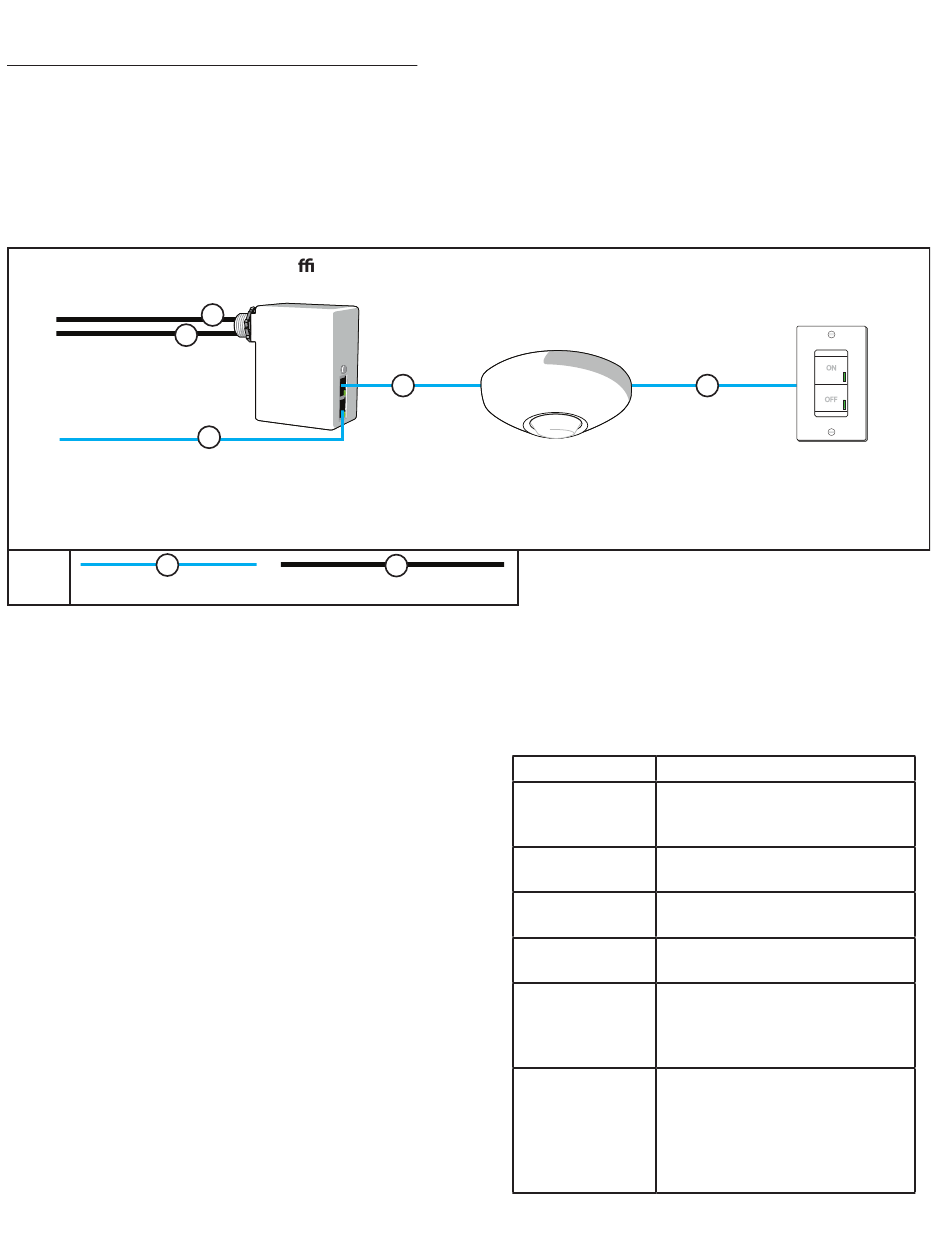 ﬃ

ON

OFF