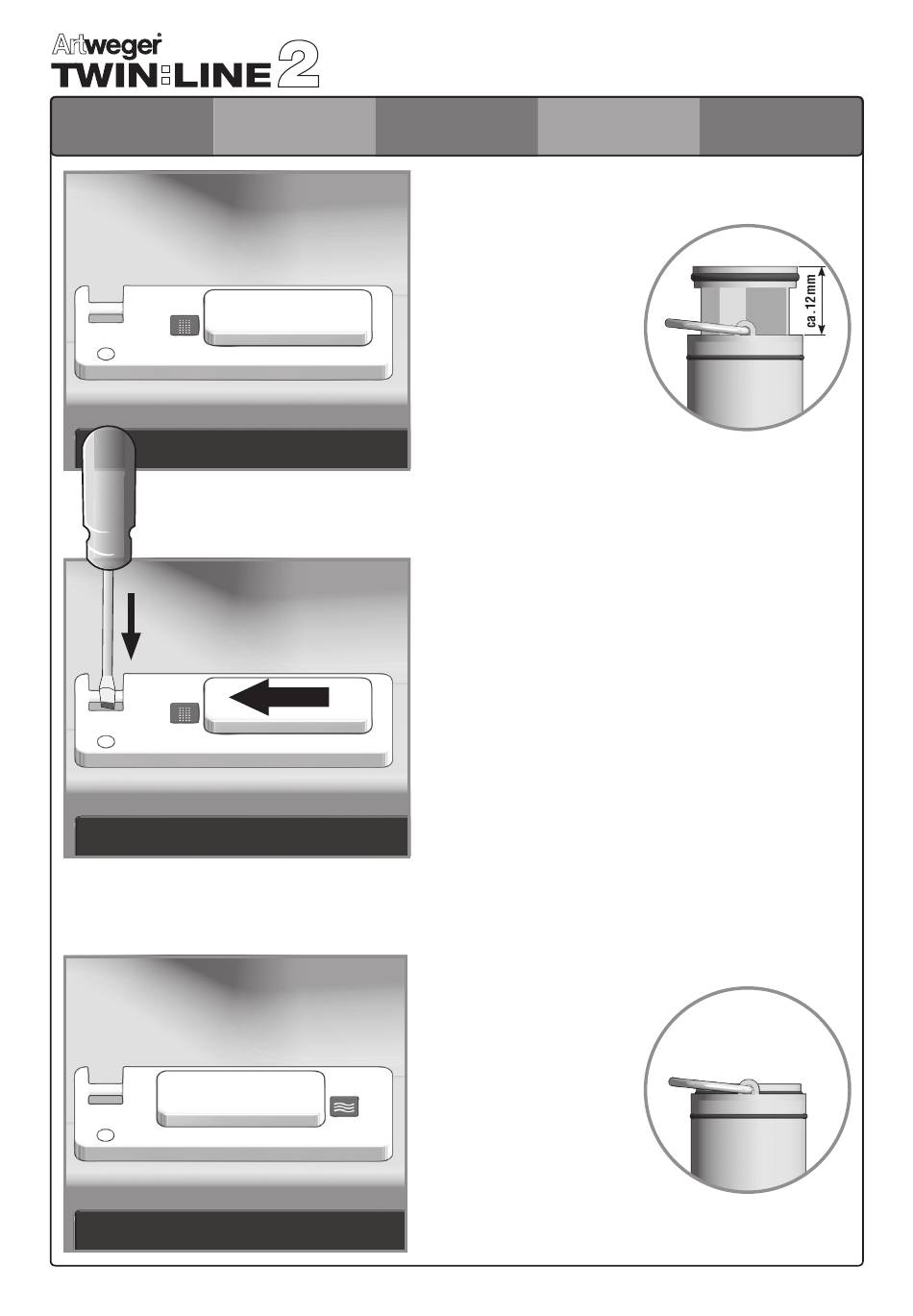 Artweger
TWIN:LINE 2

ca. 12 mm