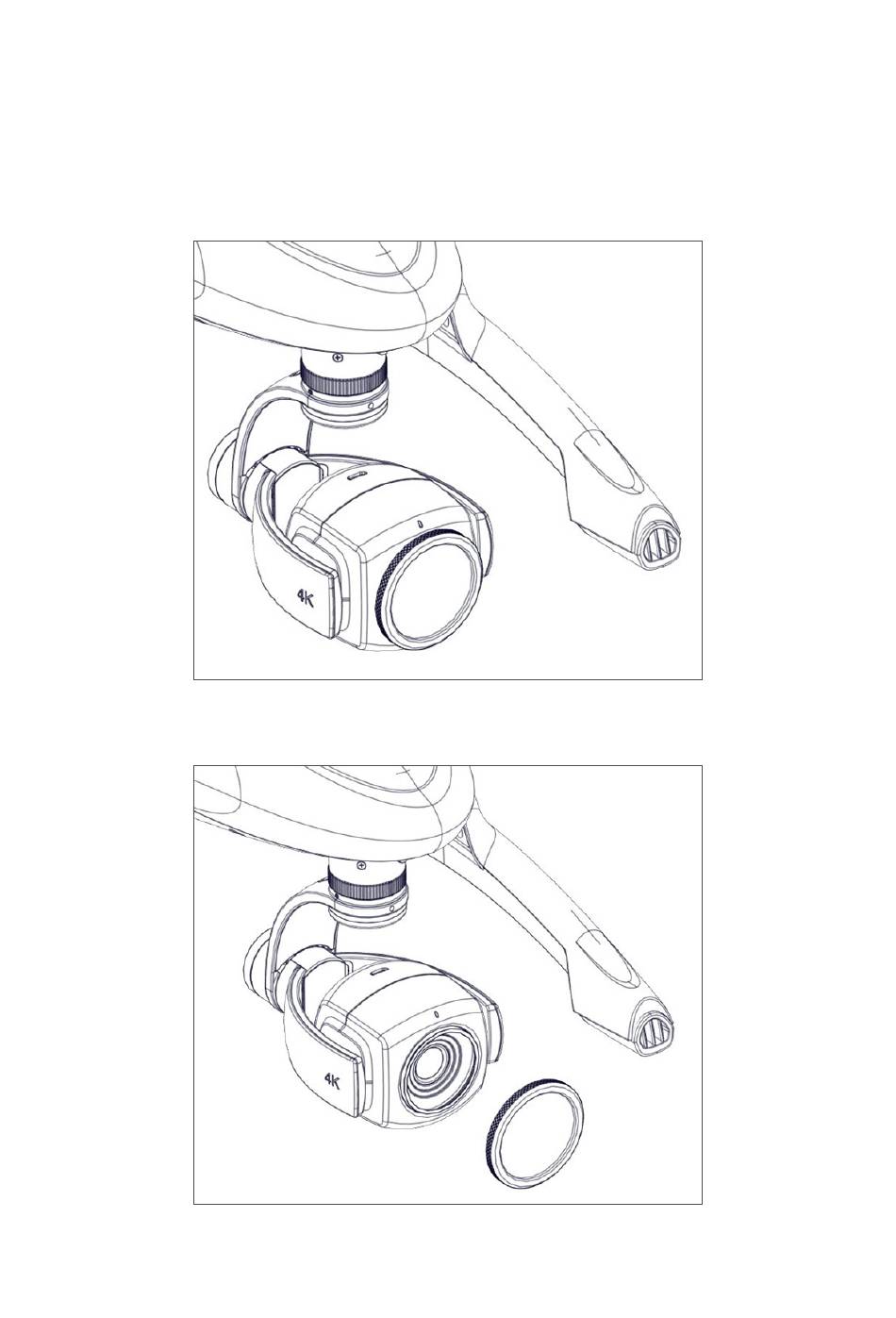 4K

4K