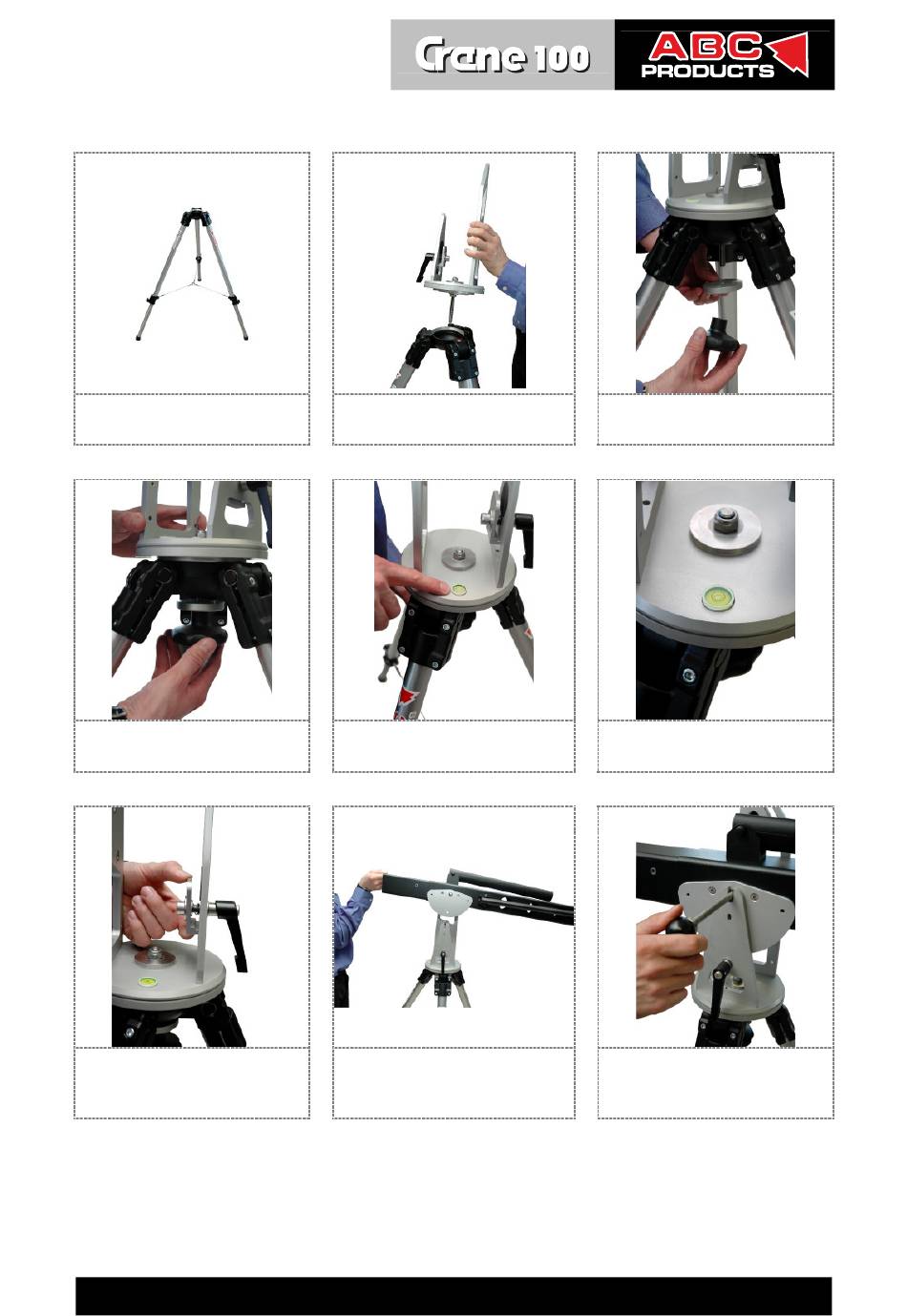 Crane 100

ABC PRODUCTS