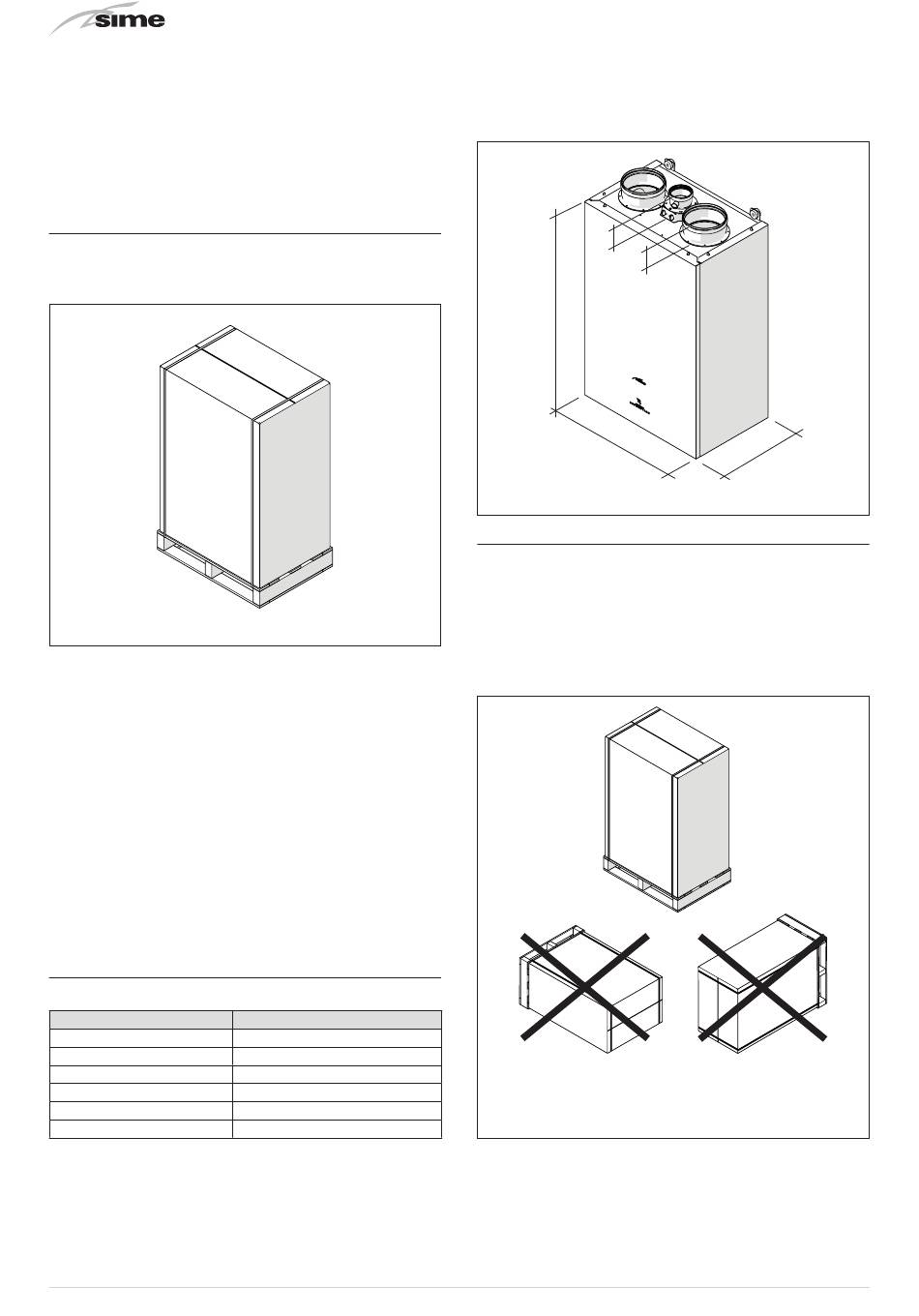 sime