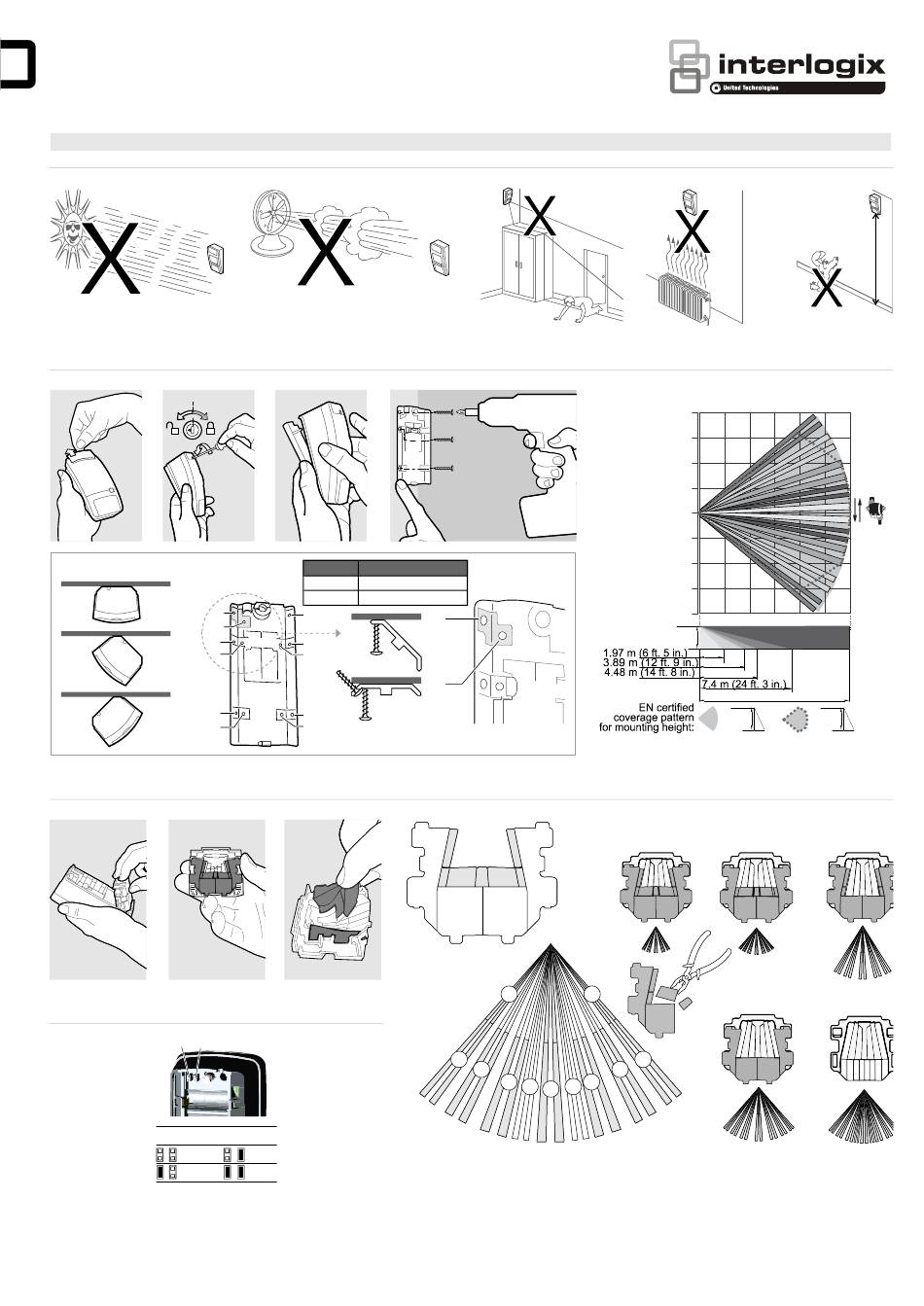 interlogix
United Technologies

X
X
X
X
X

1.97 m (6 ft. 5 in.)
3.89 m (12 ft. 9 in.)
4.48 m (14 ft. 8 in.)
7.4 m (24 ft. 3 in.)
EN certified coverage pattern for mounting height: