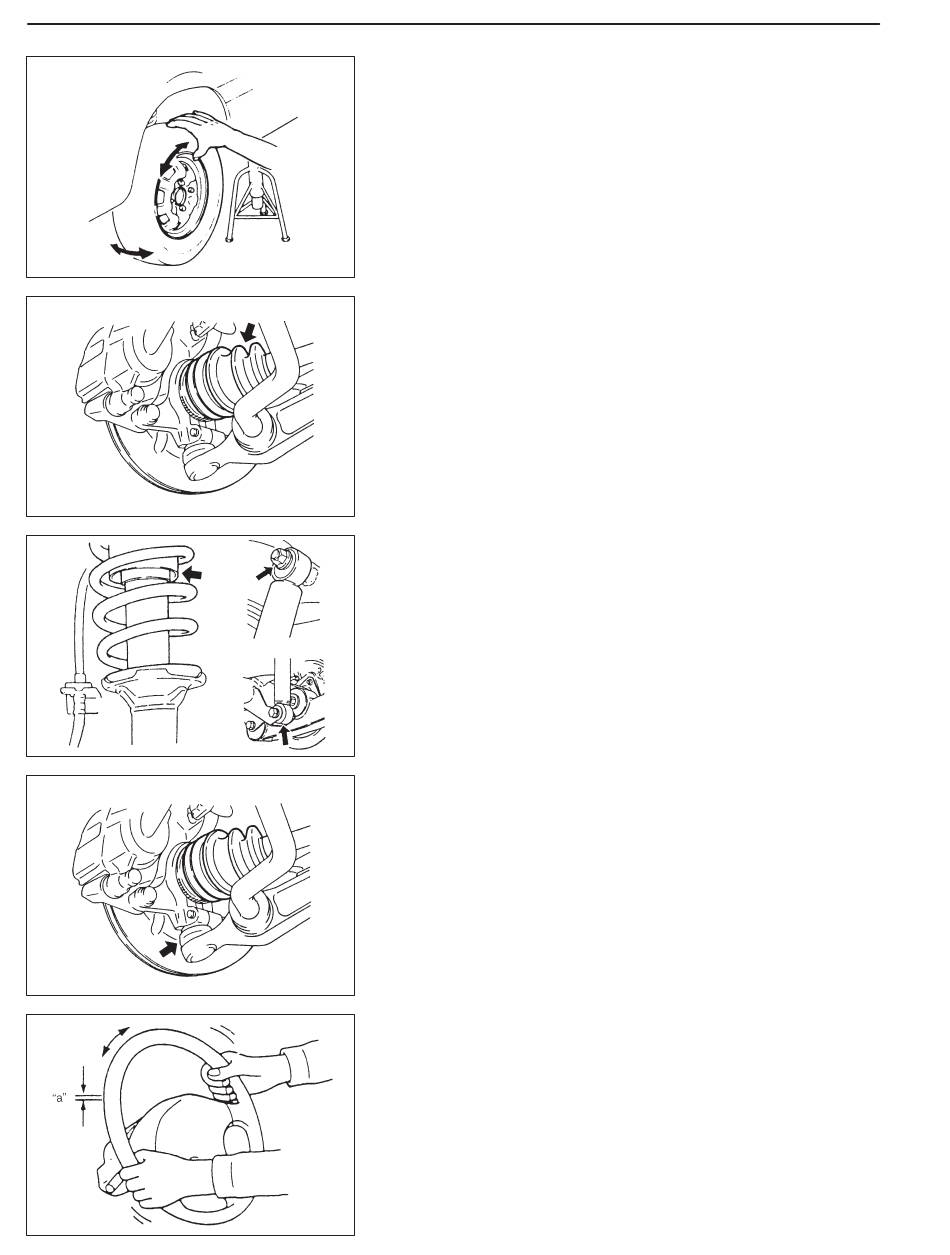 "a"