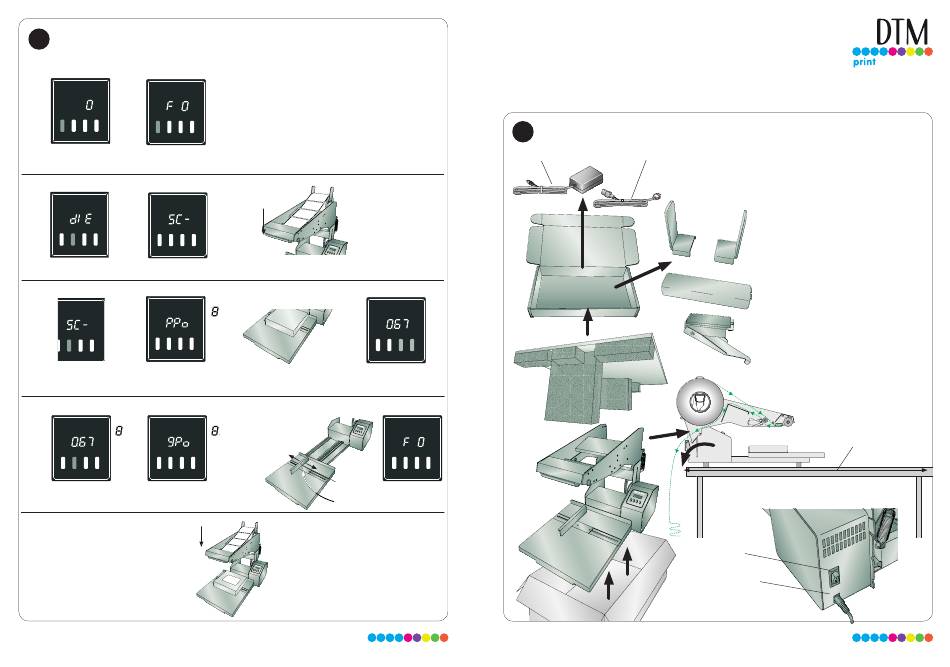 DTM
print

0

F 0

dIE

SC-

SC-

PPo

8

067

067

8

9Po

8

F 0