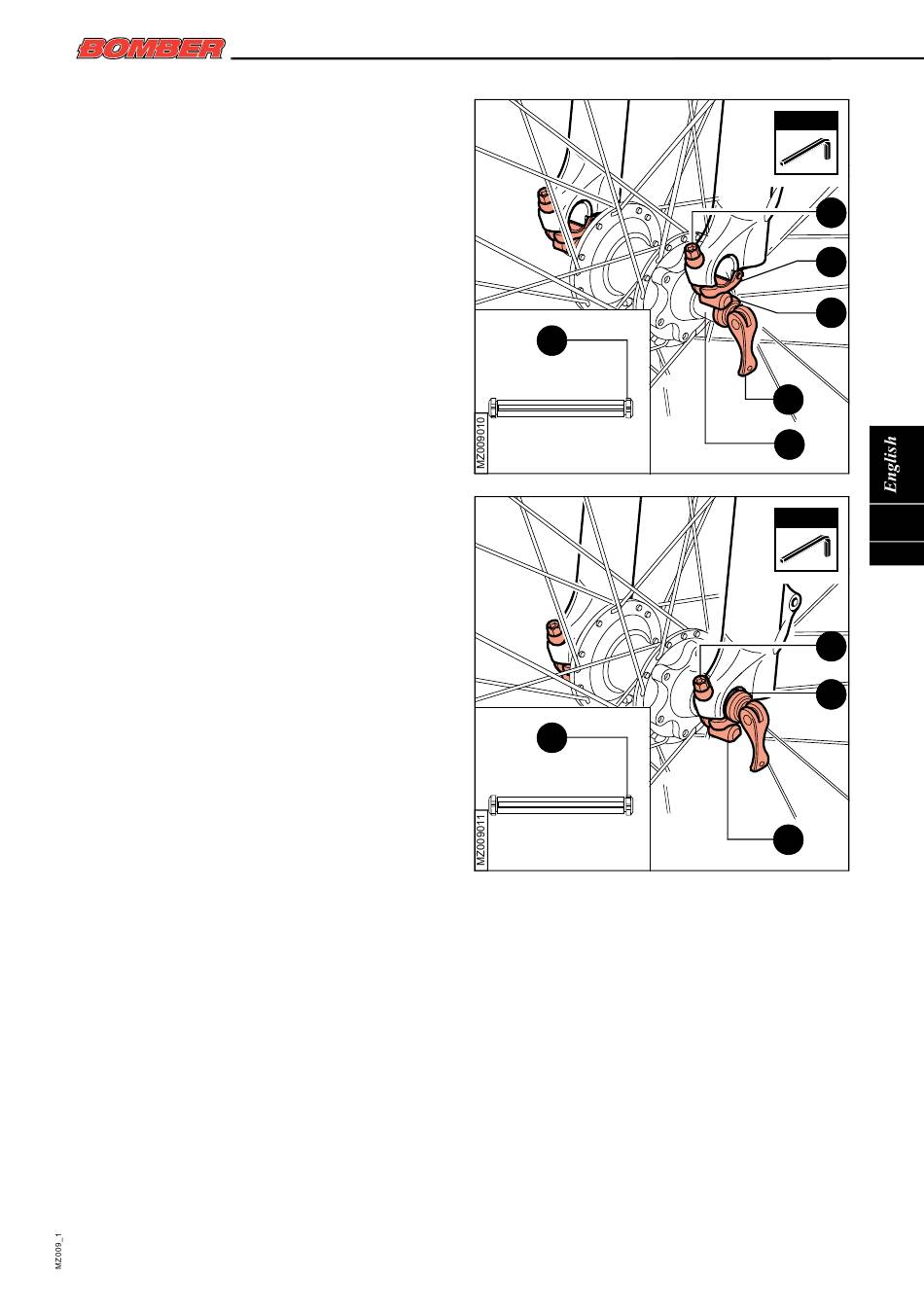 BOMBER

MZ009010

MZ009011

English

MZ009_1