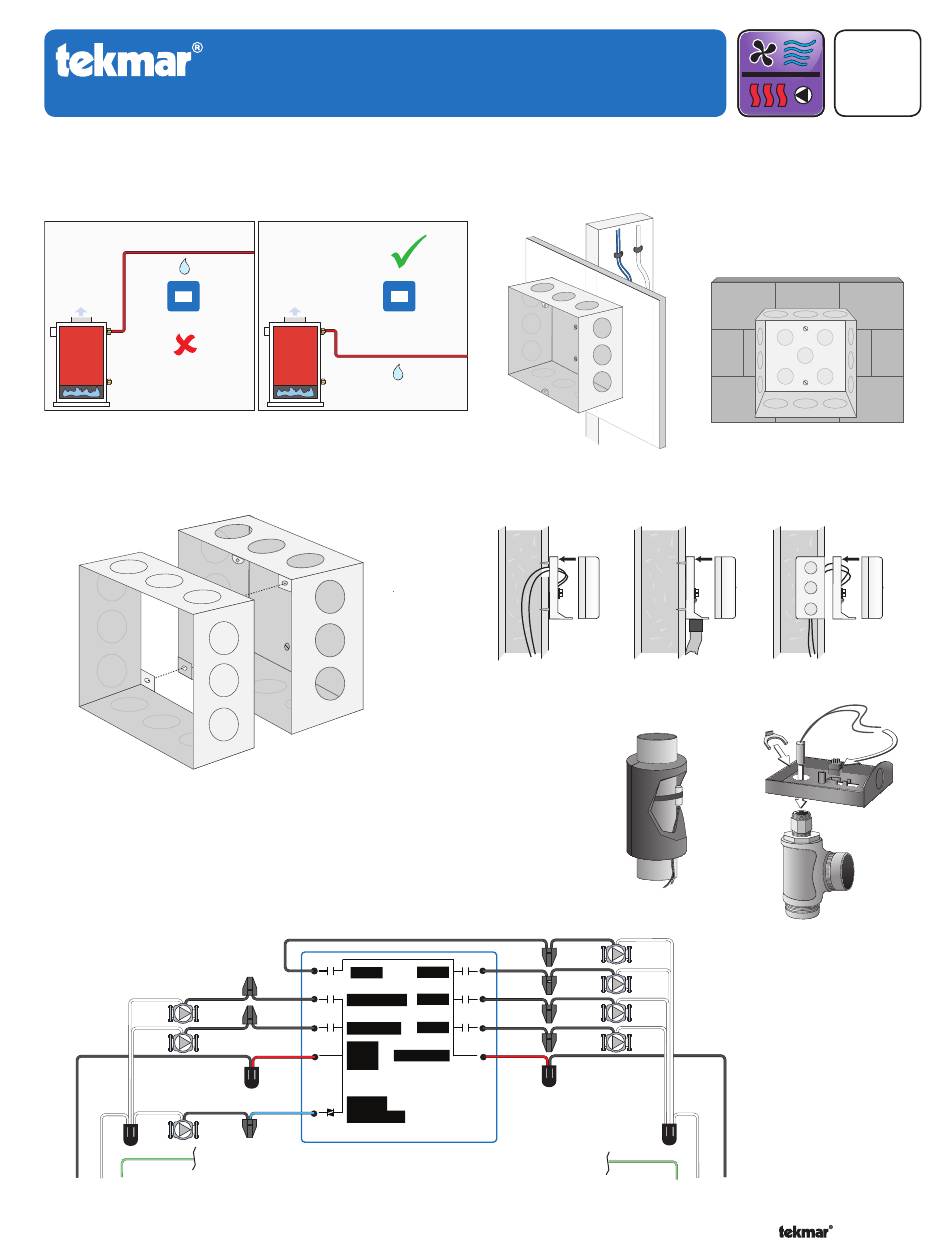 tekmar®

tekmar®