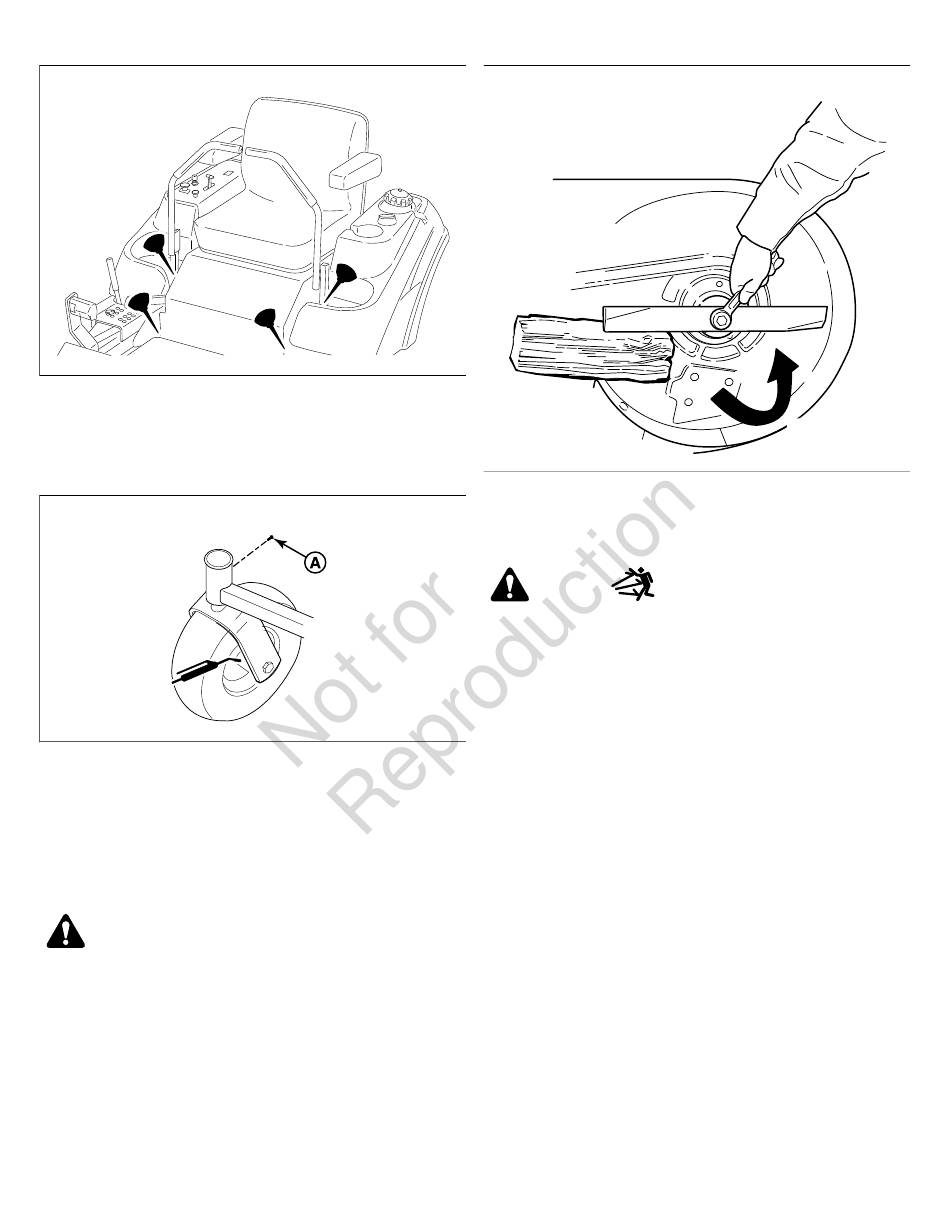 A

Not for Reproduction