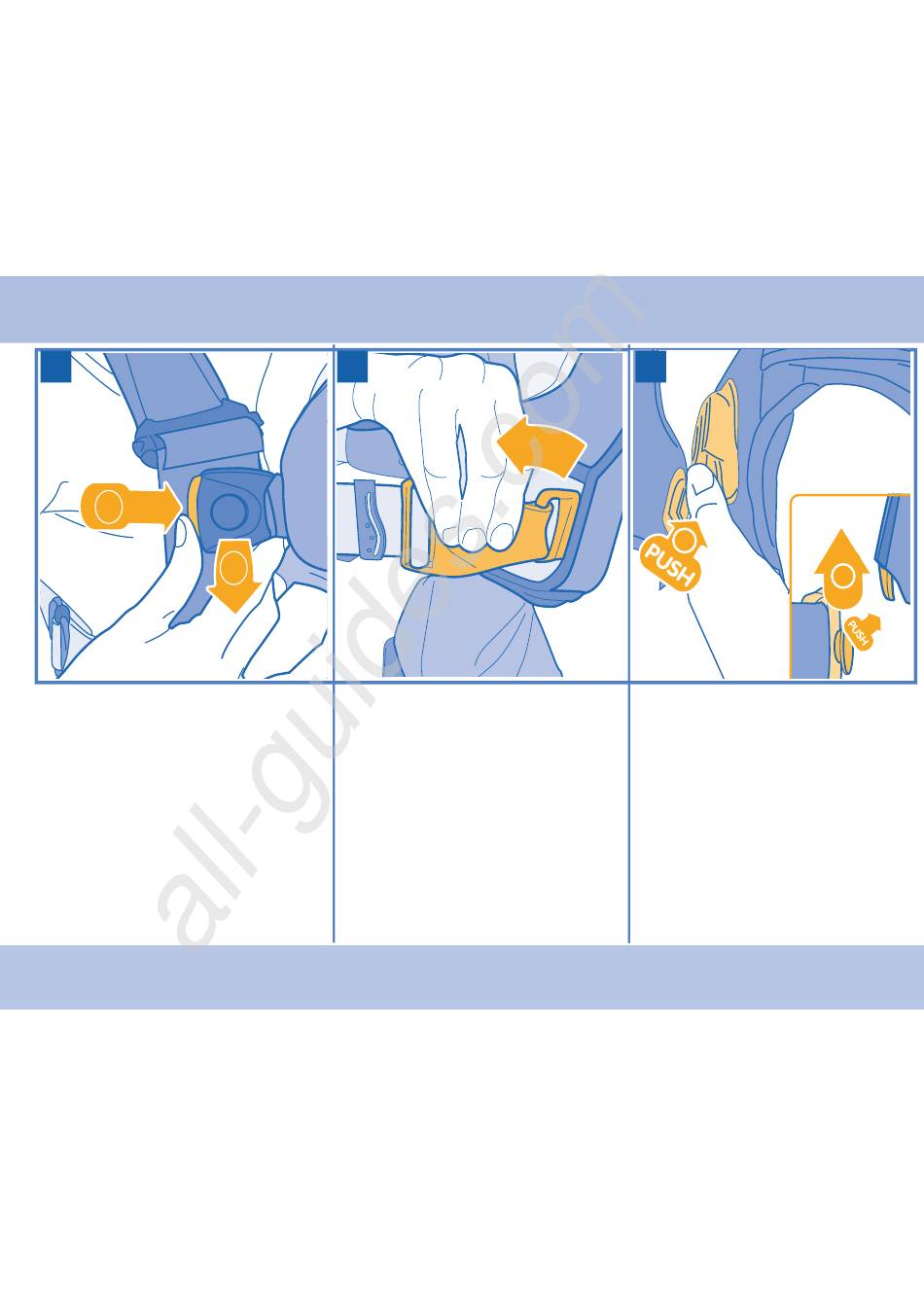 PUSH

PUSH

all-guides.com